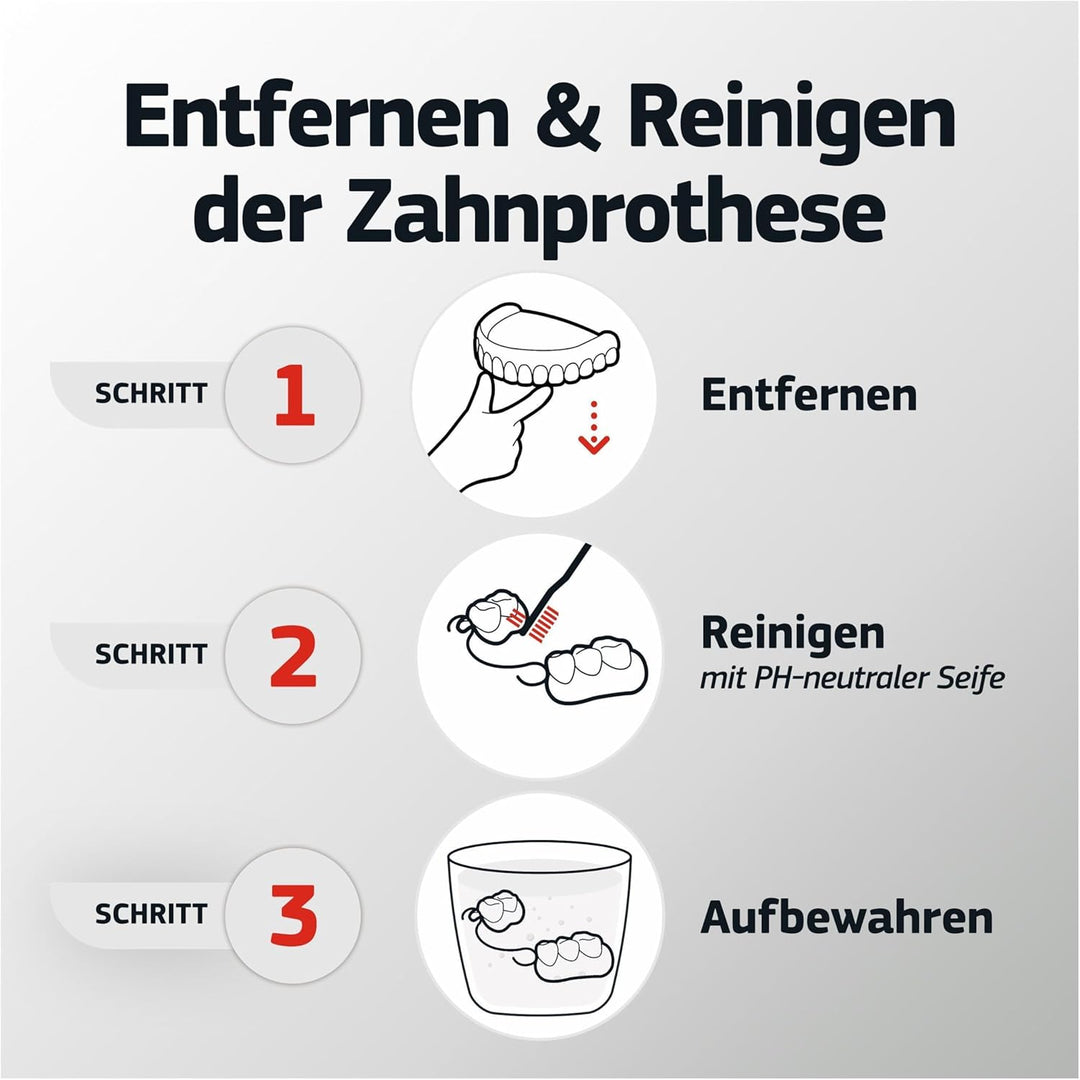 Entfernen & Reinigen der Zahnprothese

SCHRITT 1

Entfernen

SCHRITT 2

Reinigen
mit PH-neutraler Seife

SCHRITT 3

Aufbewahren