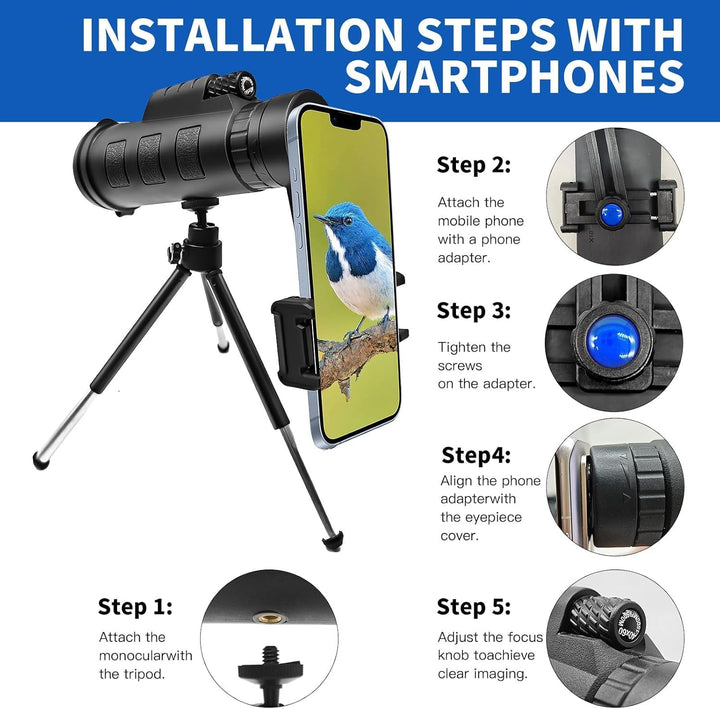 INSTALLATION STEPS WITH SMARTPHONES

Step 2:

Attach the mobile phone with a phone adapter.

Step 3:

Tighten the screws on the adapter.

Step4:

Align the phone adapterwith the eyepiece cover.

Step 1:

Attach the monocularwith the tripod.

Step 5:

Adjust the focus knob toachieve clear imaging.