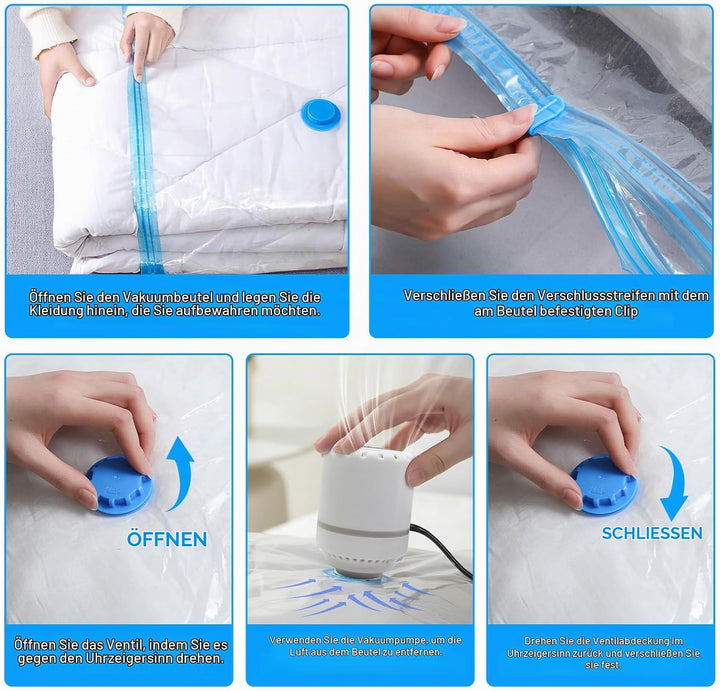 Öffnen Sie den Vakuumbeutel und legen Sie die Kleidung hinein, die Sie aufbewahren möchten.

Verschließen Sie den Verschlussstreifen mit dem am Beutel befestigten Clip

ÖFFNEN

Öffnen Sie das Ventil, indem Sie es gegen den Uhrzeigersinn drehen.

Verwenden Sie die Vakuumpumpe, um die Luft aus dem Beutel zu entfernen.

SCHLIESSEN

Drehen Sie die Ventilabdeckung im Uhrzeigersinn zurück und verschließen Sie sie fest.