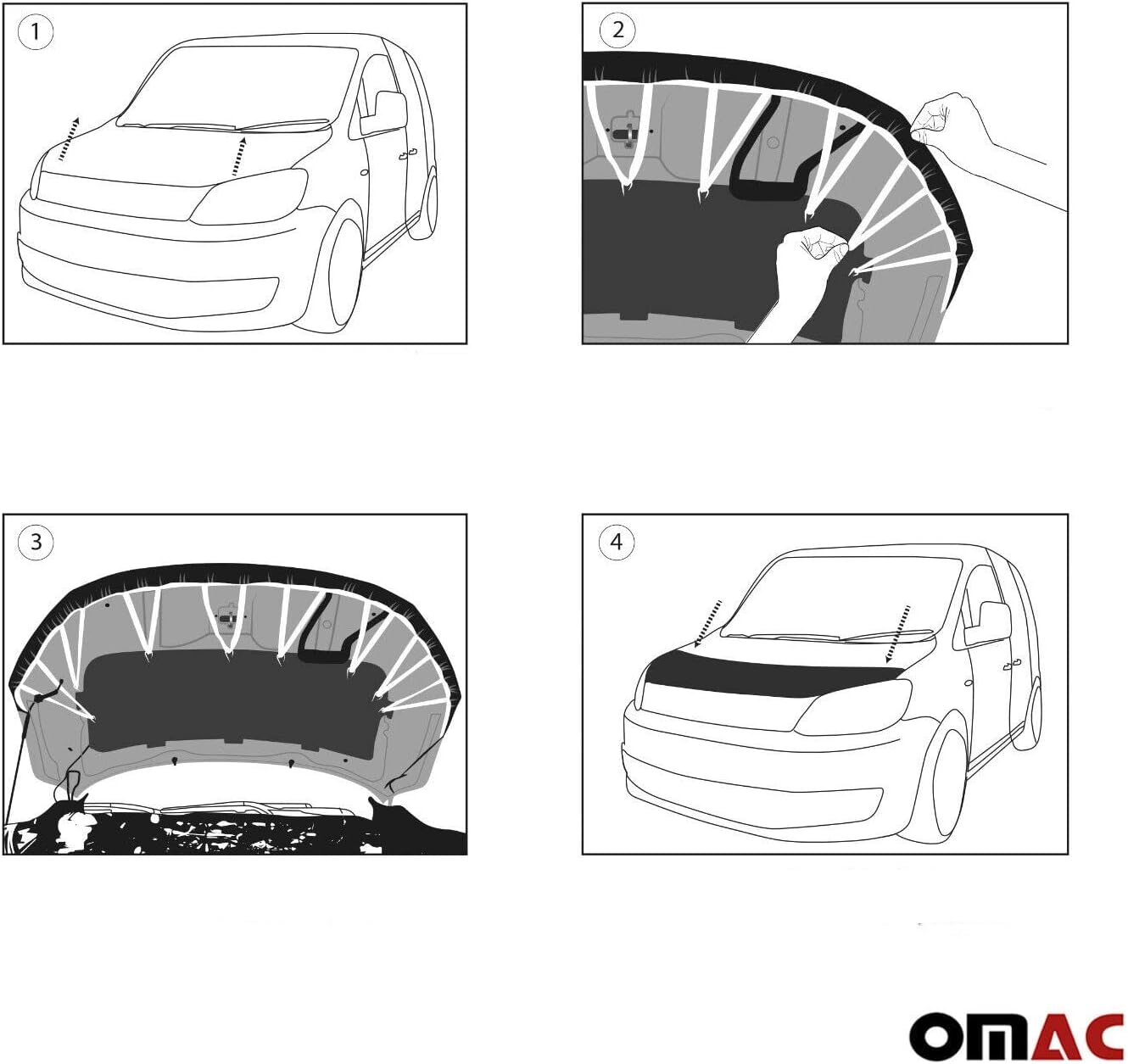 1

2

3

4

OMAC