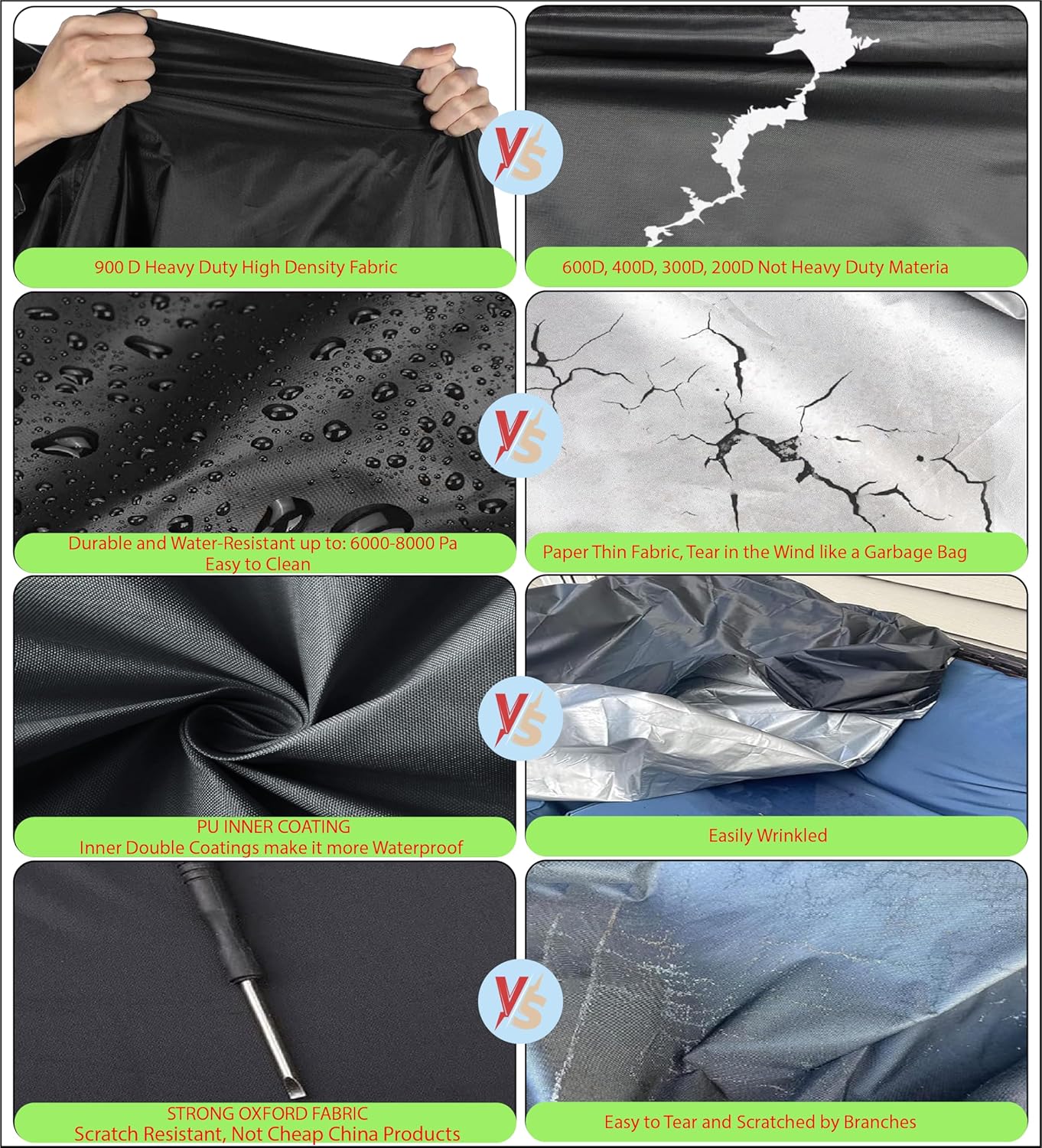 900 D Heavy Duty High Density Fabric

VS

600D, 400D, 300D, 200D Not Heavy Duty Materia

Durable and Water-Resistant up to: 6000-8000 Pa
Easy to Clean

VS

Paper Thin Fabric, Tear in the Wind like a Garbage Bag

PU INNER COATING
Inner Double Coatings make it more Waterproof

VS

Easily Wrinkled

STRONG OXFORD FABRIC
Scratch Resistant, Not Cheap China Products

VS

Easy to Tear and Scratched by Branches