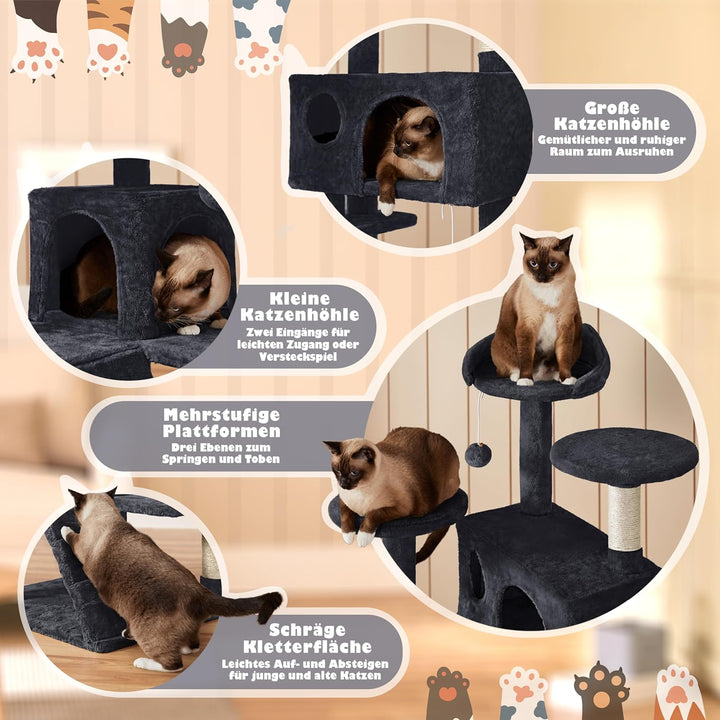 Große Katzenhöhle
Gemütlicher und ruhiger Raum zum Ausruhen

Kleine Katzenhöhle
Zwei Eingänge für leichten Zugang oder Versteckspiel

Mehrstufige Plattformen
Drei Ebenen zum Springen und Toben

Schräge Kletterfläche
Leichtes Auf- und Absteigen für junge und alte Katzen