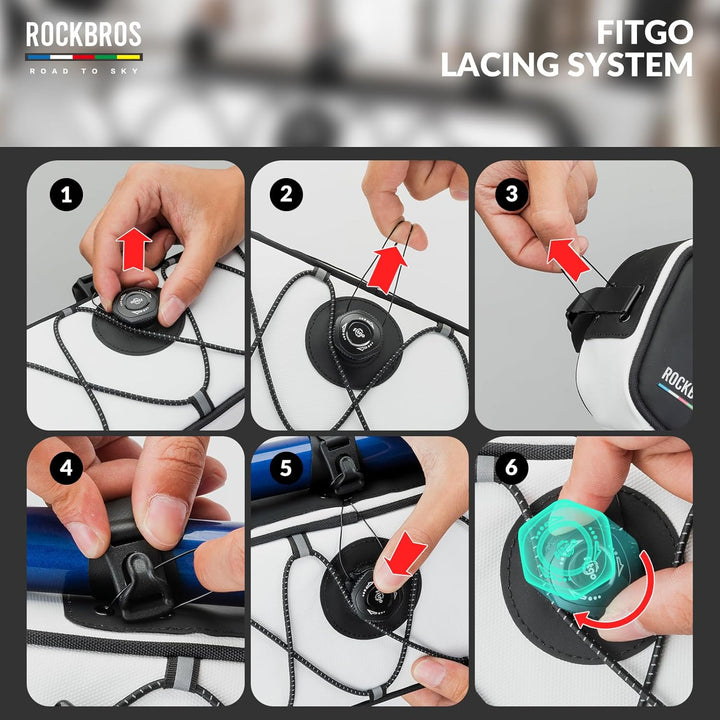 ROCKBROS
ROAD TO SKY

FITGO
LACING SYSTEM

1

2

3

ROCKB

4

5

6