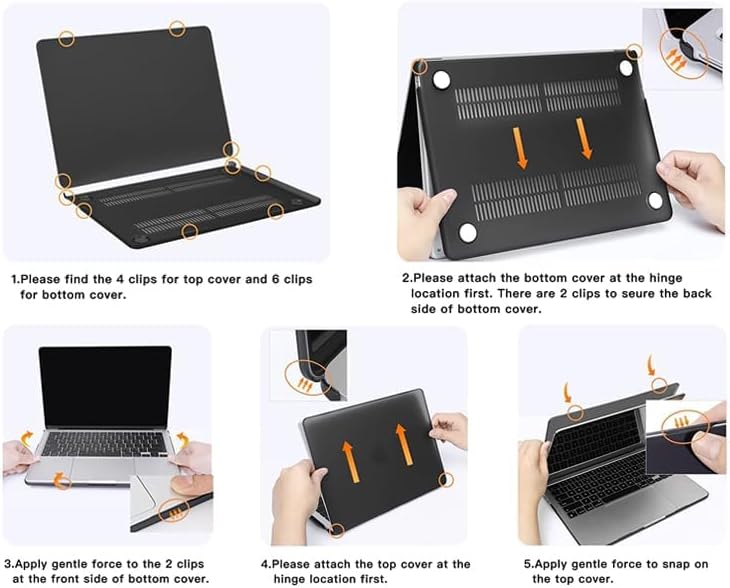 1.Please find the 4 clips for top cover and 6 clips for bottom cover.

2.Please attach the bottom cover at the hinge location first. There are 2 clips to seure the back side of bottom cover.

3.Apply gentle force to the 2 clips at the front side of bottom cover.

4.Please attach the top cover at the hinge location first.

5.Apply gentle force to snap on the top cover.