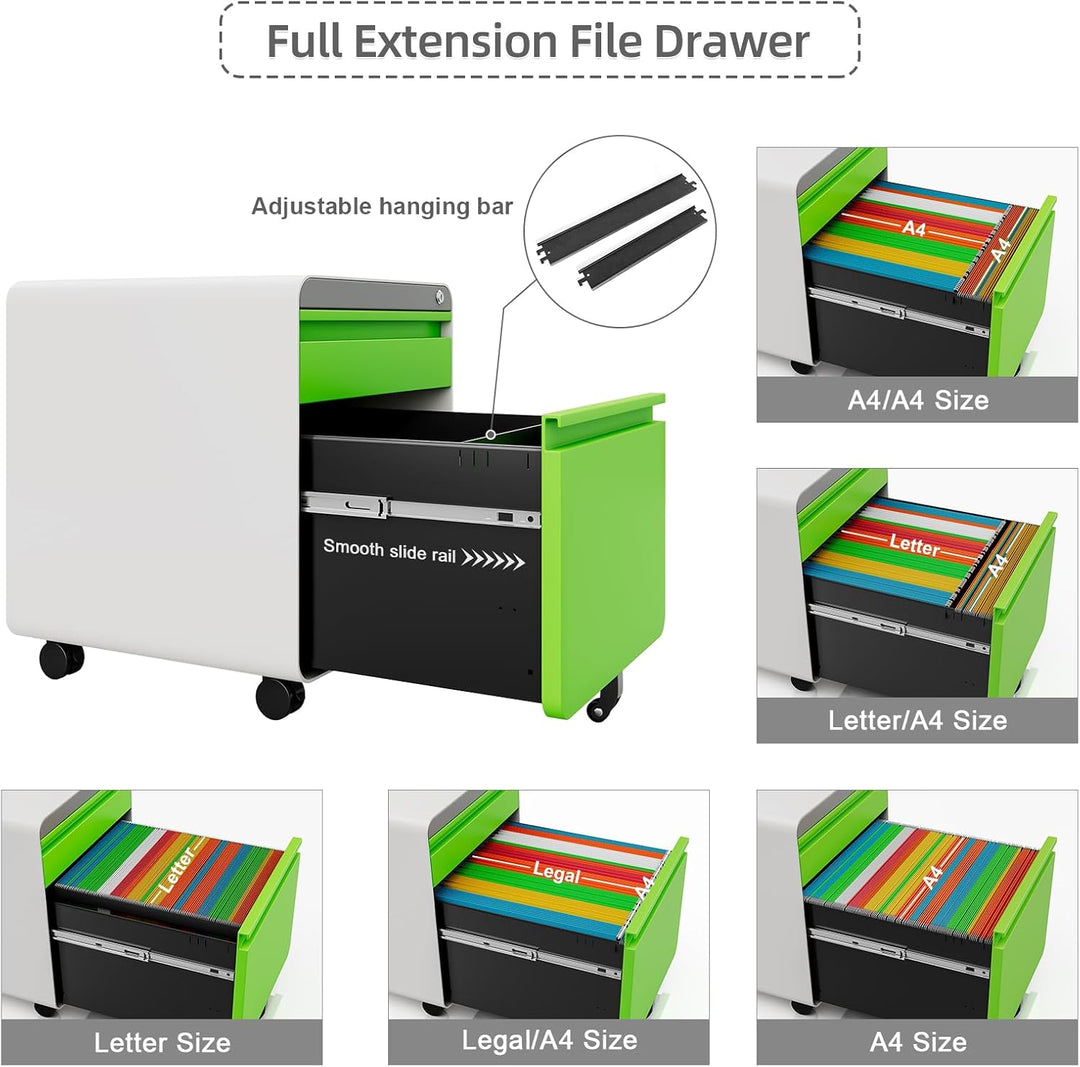 Full Extension File Drawer

Adjustable hanging bar

Smooth slide rail

A4

A4

A4/A4 Size

Letter

A4

Letter/A4 Size

Letter

Letter Size

Legal

A4

Legal/A4 Size

A4

A4 Size