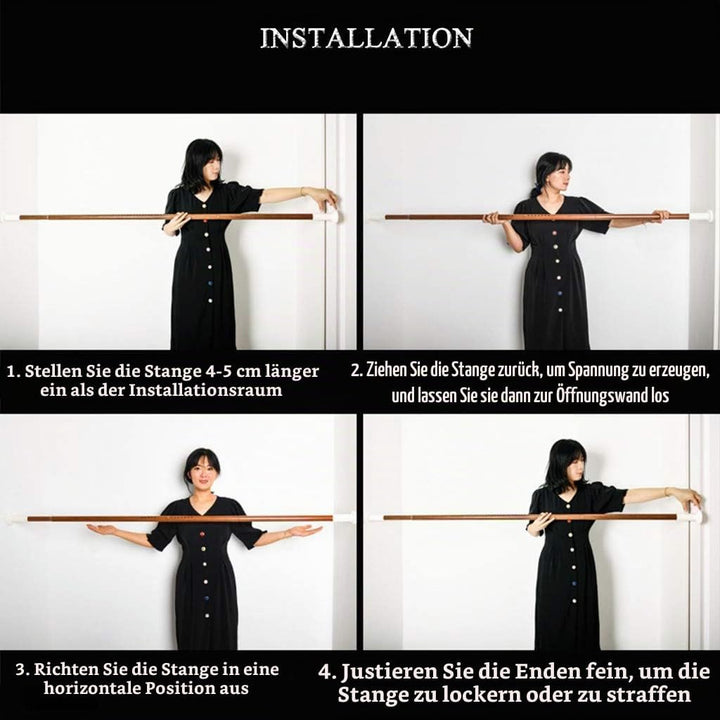 INSTALLATION

1. Stellen Sie die Stange 4-5 cm länger ein als der Installationsraum

2. Ziehen Sie die Stange zurück, um Spannung zu erzeugen, und lassen Sie sie dann zur Öffnungswand los

3. Richten Sie die Stange in eine horizontale Position aus

4. Justieren Sie die Enden fein, um die Stange zu lockern oder zu straffen