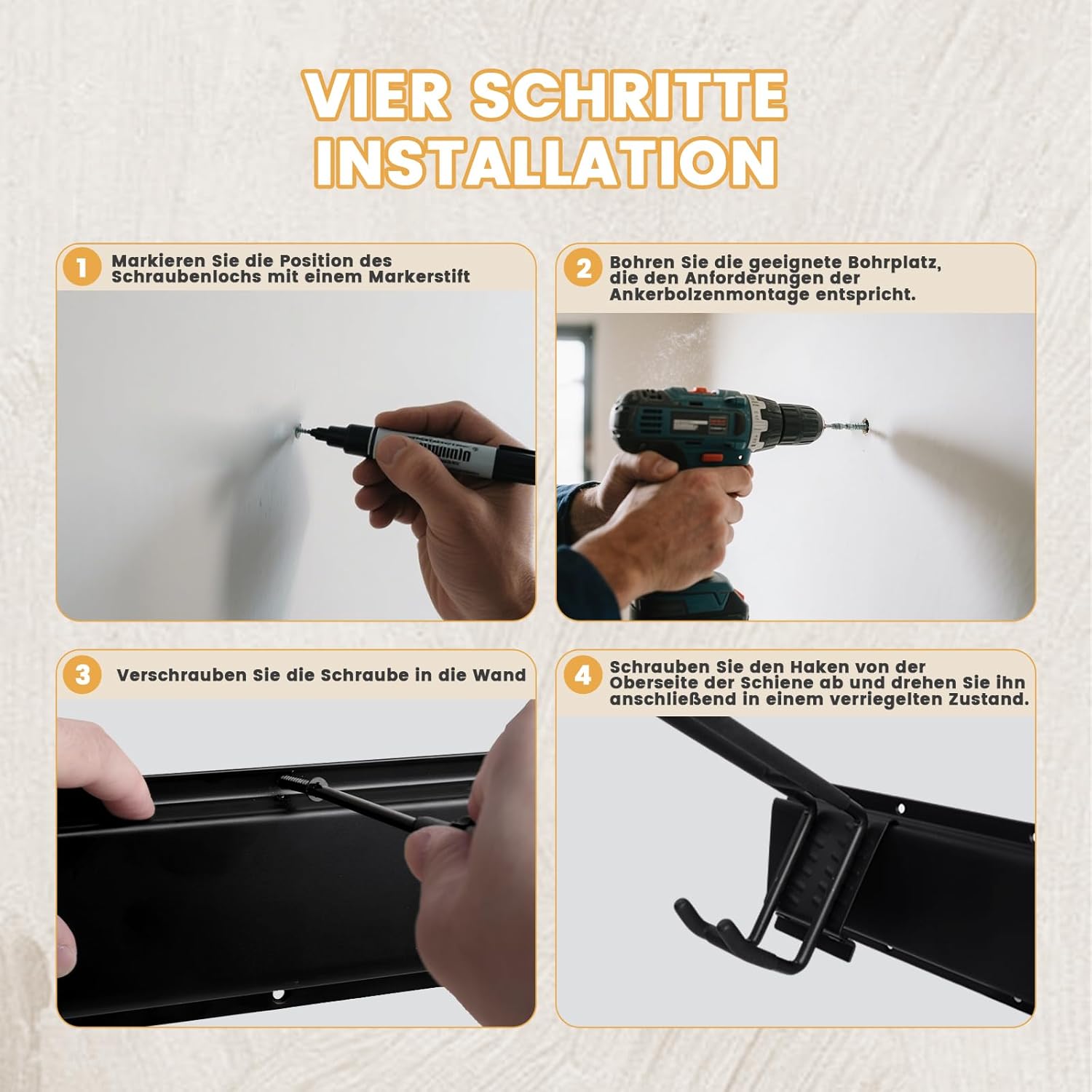 VIER SCHRITTE INSTALLATION

1 Markieren Sie die Position des Schraubenlochs mit einem Markerstift

2 Bohren Sie die geeignete Bohrplatz, die den Anforderungen der Ankerbolzenmontage entspricht.

3 Verschrauben Sie die Schraube in die Wand

4 Schrauben Sie den Haken von der Oberseite der Schiene ab und drehen Sie ihn anschließend in einem verriegelten Zustand.