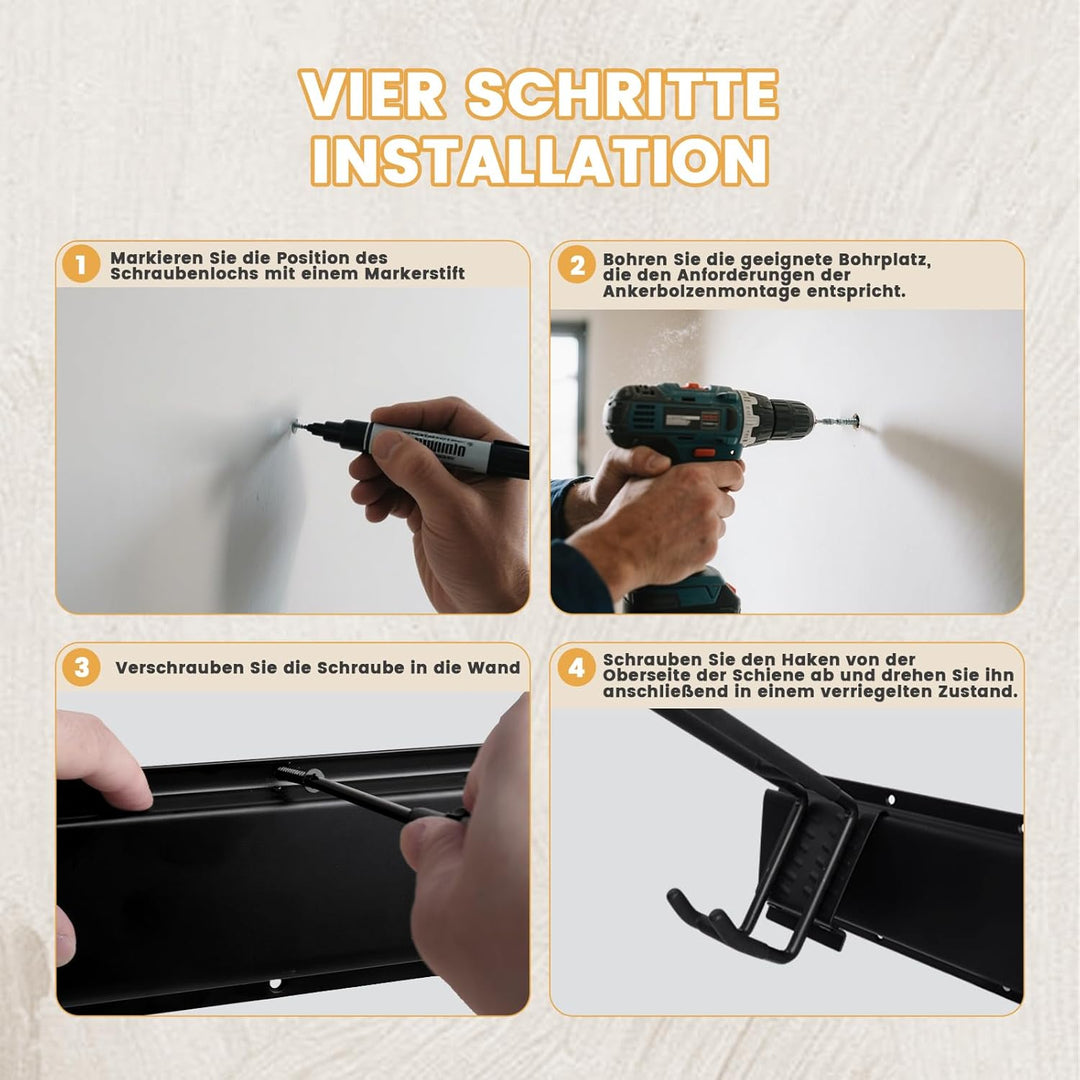 VIER SCHRITTE INSTALLATION

1 Markieren Sie die Position des Schraubenlochs mit einem Markerstift

2 Bohren Sie die geeignete Bohrplatz, die den Anforderungen der Ankerbolzenmontage entspricht.

3 Verschrauben Sie die Schraube in die Wand

4 Schrauben Sie den Haken von der Oberseite der Schiene ab und drehen Sie ihn anschließend in einem verriegelten Zustand.