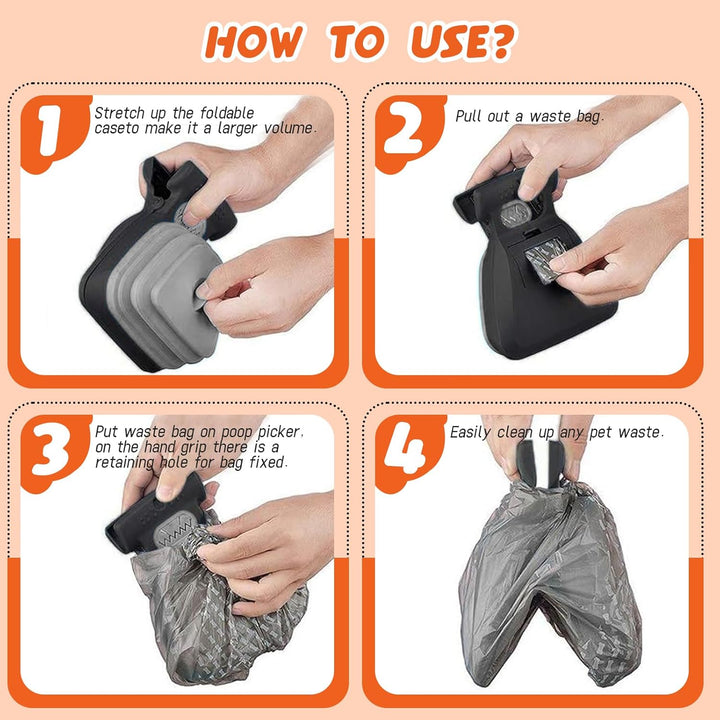 HOW TO USE?

1

Stretch up the foldable caseto make it a larger volume.

2

Pull out a waste bag.

3

Put waste bag on poop picker, on the hand grip there is a retaining hole for bag fixed.

4

Easily clean up any pet waste.