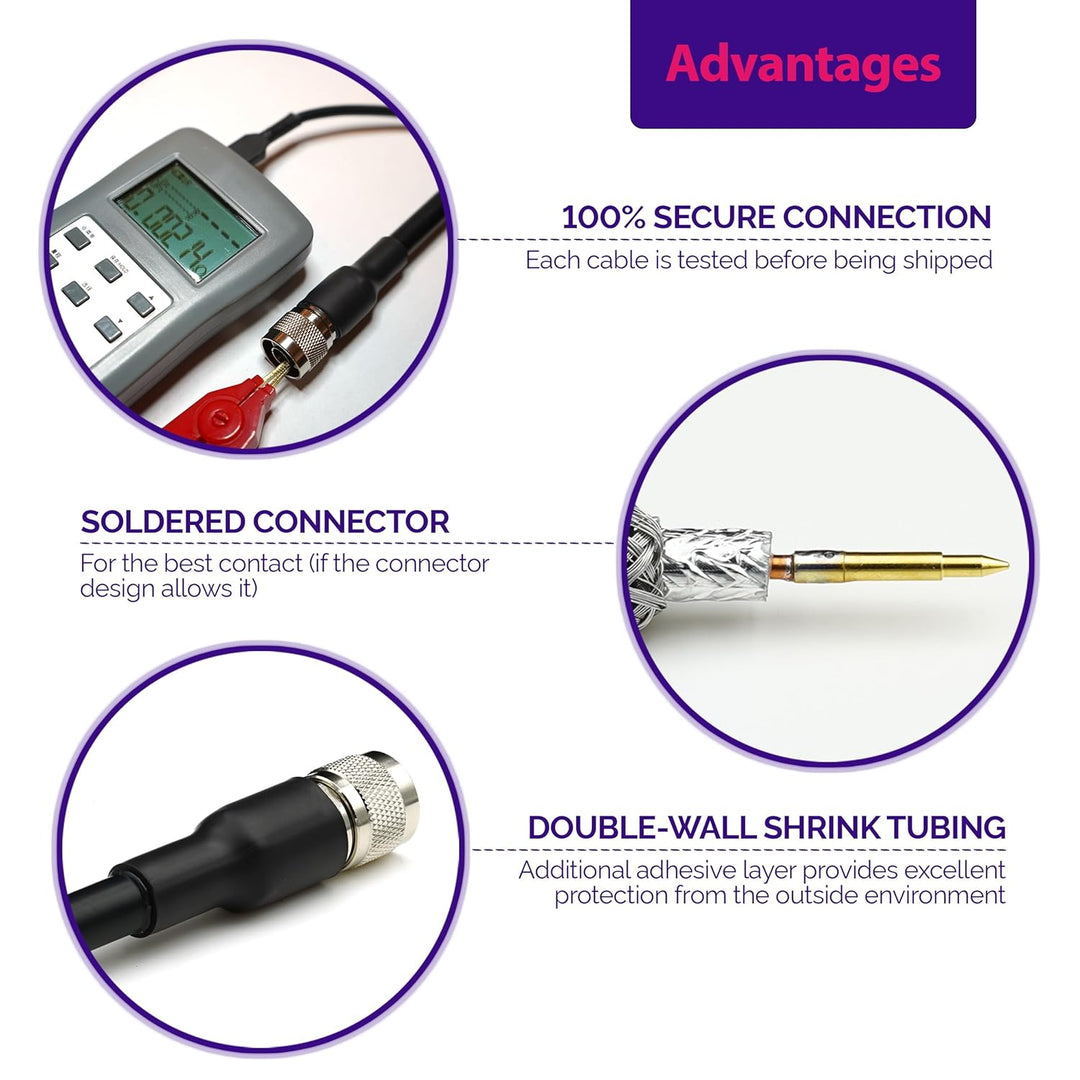 Advantages

100% SECURE CONNECTION
Each cable is tested before being shipped

SOLDERED CONNECTOR
For the best contact (if the connector design allows it)

DOUBLE-WALL SHRINK TUBING
Additional adhesive layer provides excellent protection from the outside environment