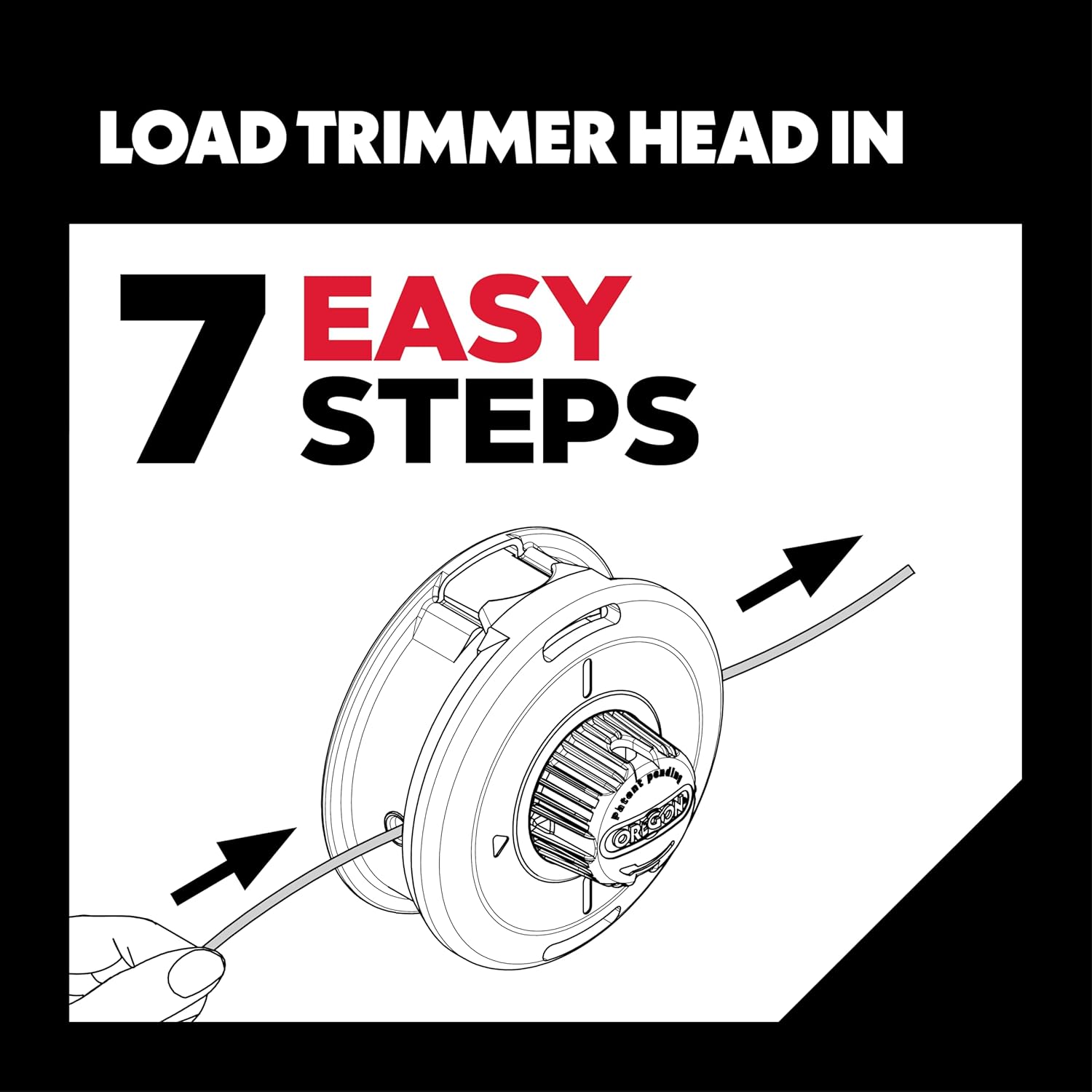 LOAD TRIMMER HEAD IN

7 EASY STEPS

patent pending
OREGON