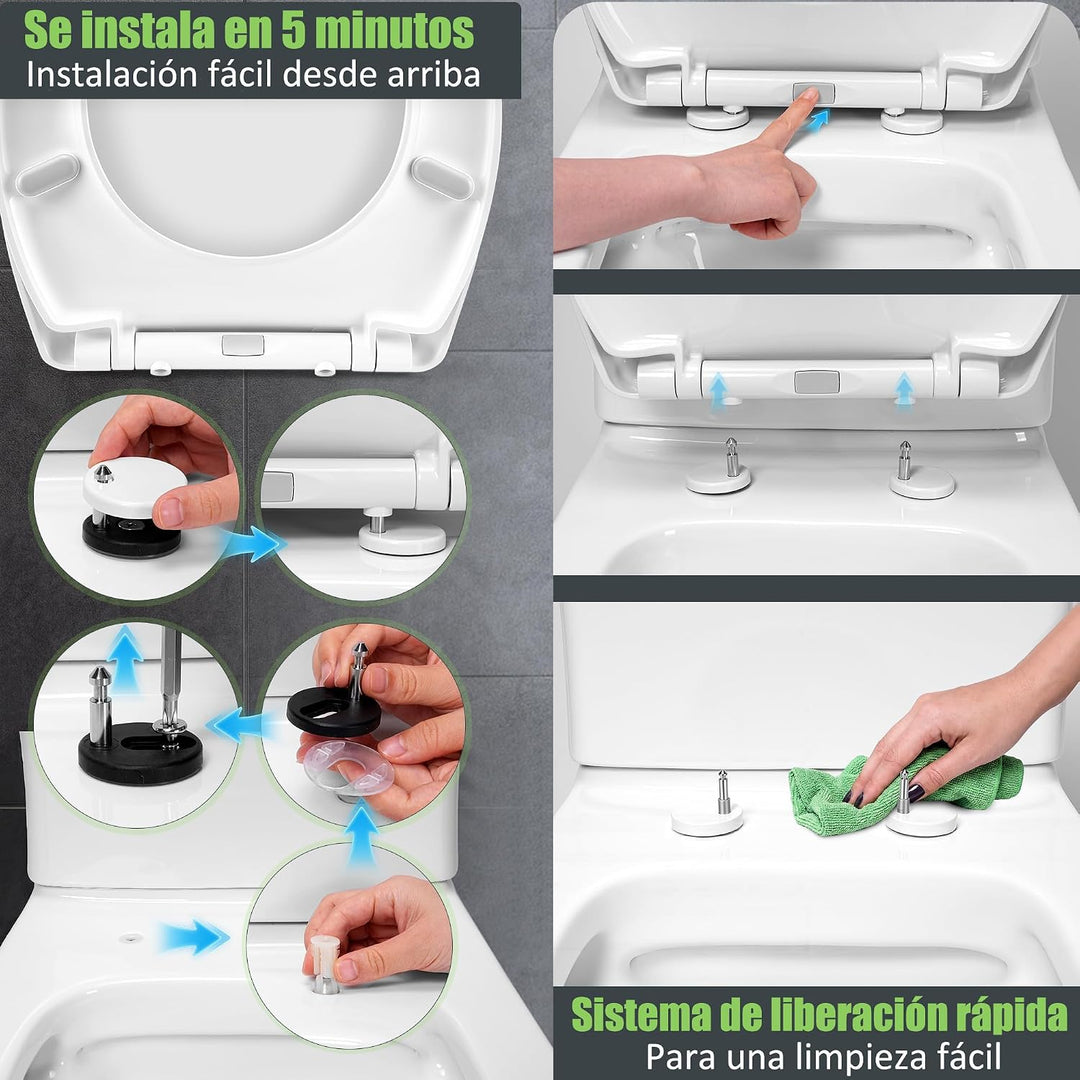 Se instala en 5 minutos
Instalación fácil desde arriba

Sistema de liberación rápida
Para una limpieza fácil