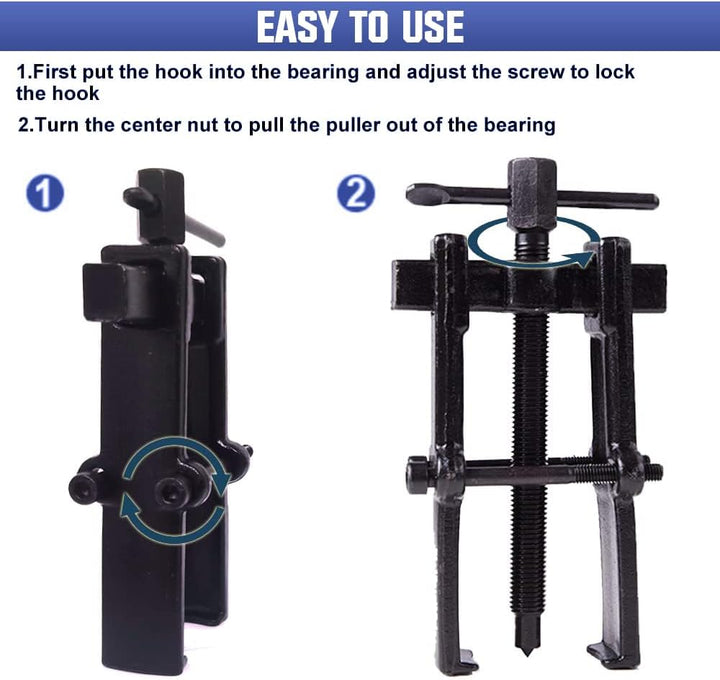 EASY TO USE

1.First put the hook into the bearing and adjust the screw to lock the hook

2.Turn the center nut to pull the puller out of the bearing

1

2