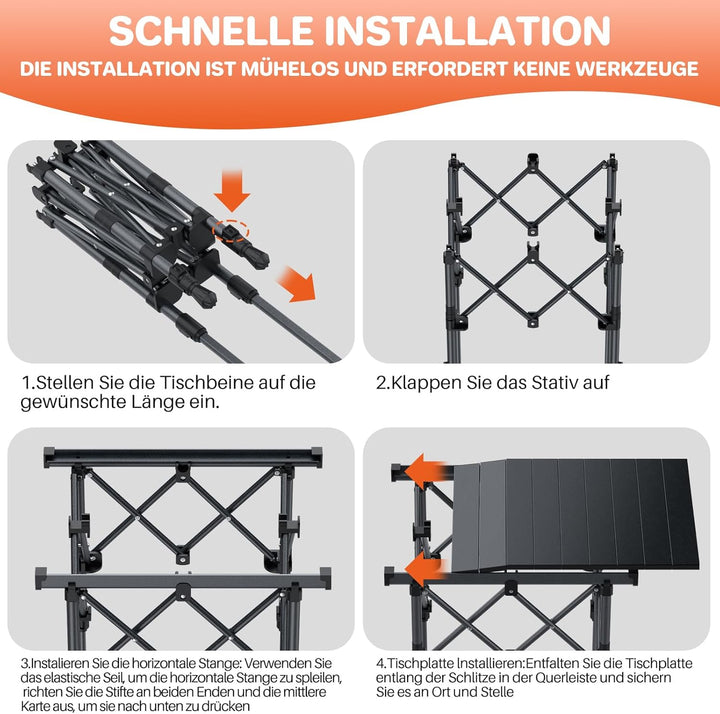 SCHNELLE INSTALLATION
DIE INSTALLATION IST MÜHELOS UND ERFORDERT KEINE WERKZEUGE

1.Stellen Sie die Tischbeine auf die gewünschte Länge ein.

2.Klappen Sie das Stativ auf

3.Instalieren Sie die horizontale Stange: Verwenden Sie das elastische Seil, um die horizontale Stange zu spleilen, richten Sie die Stifte an beiden Enden und die mittlere Karte aus, um sie nach unten zu drücken

4.Tischplatte Installieren:Entfalten Sie die Tischplatte entlang der Schlitze in der Querleiste und sichern Sie es an Ort und Stelle