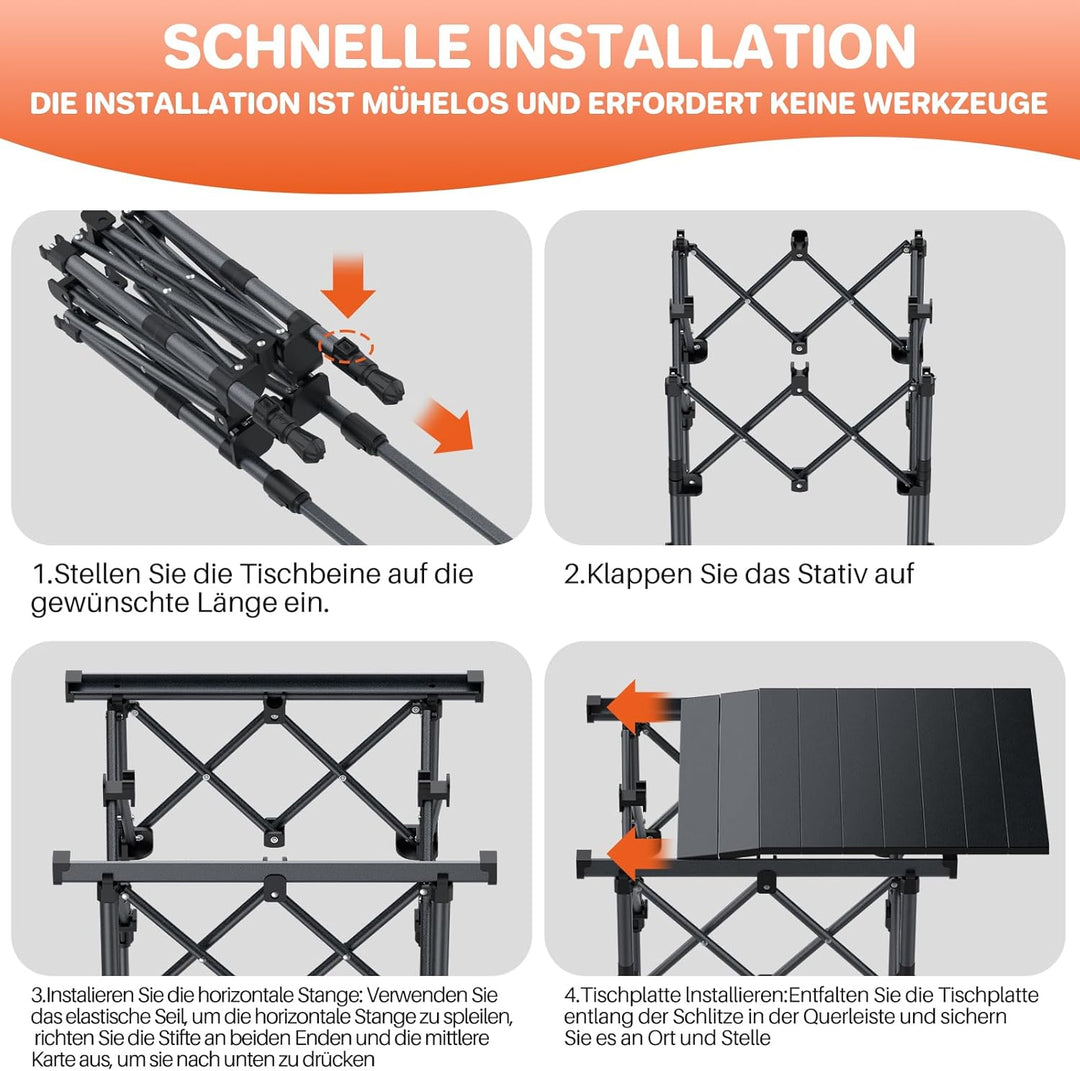 SCHNELLE INSTALLATION

DIE INSTALLATION IST MÜHELOS UND ERFORDERT KEINE WERKZEUGE

1.Stellen Sie die Tischbeine auf die gewünschte Länge ein.

2.Klappen Sie das Stativ auf

3.Instalieren Sie die horizontale Stange: Verwenden Sie das elastische Seil, um die horizontale Stange zu spleilen, richten Sie die Stifte an beiden Enden und die mittlere Karte aus, um sie nach unten zu drücken

4.Tischplatte lnstallieren:Entfalten Sie die Tischplatte entlang der Schlitze in der Querleiste und sichern Sie es an Ort und Stelle