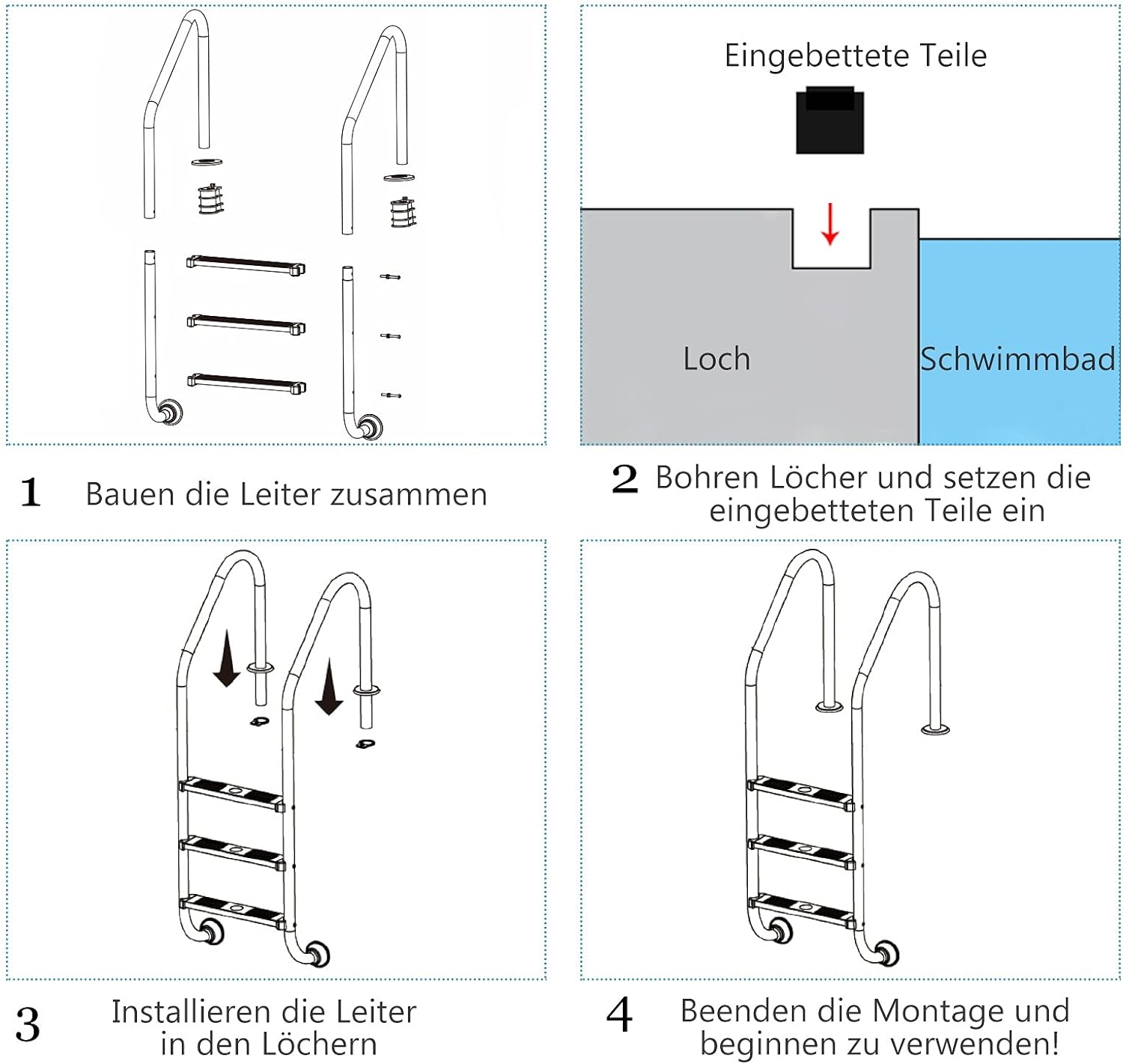 1 Bauen die Leiter zusammen

Eingebettete Teile

Loch

Schwimmbad

2 Bohren Löcher und setzen die eingebetteten Teile ein

3 Installieren die Leiter in den Löchern

4 Beenden die Montage und beginnen zu verwenden!