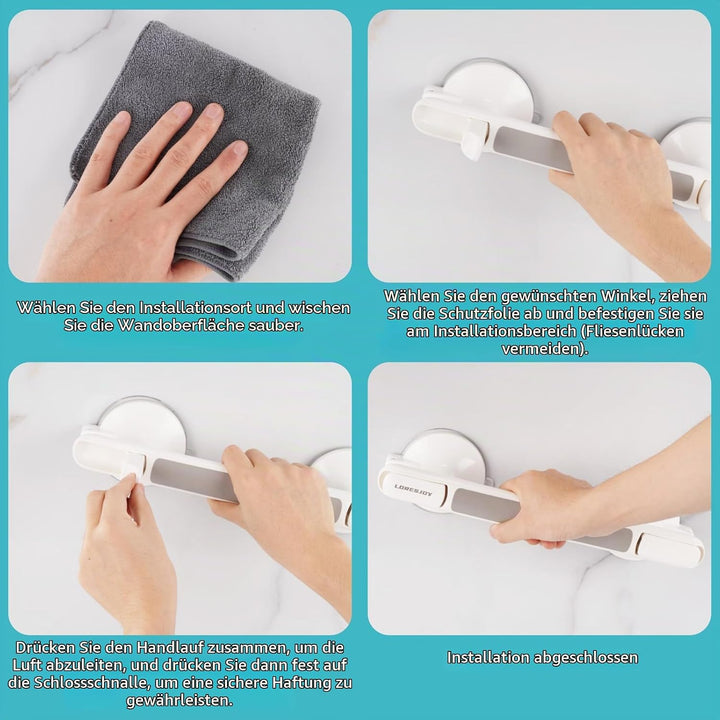 Wählen Sie den Installationsort und wischen Sie die Wandoberfläche sauber.

Wählen Sie den gewünschten Winkel, ziehen Sie die Schutzfolie ab und befestigen Sie sie am Installationsbereich (Fliesenlücken vermeiden).

Drücken Sie den Handlauf zusammen, um die Luft abzuleiten, und drücken Sie dann fest auf die Schlossschnalle, um eine sichere Haftung zu gewährleisten.

LORESJOY

Installation abgeschlossen