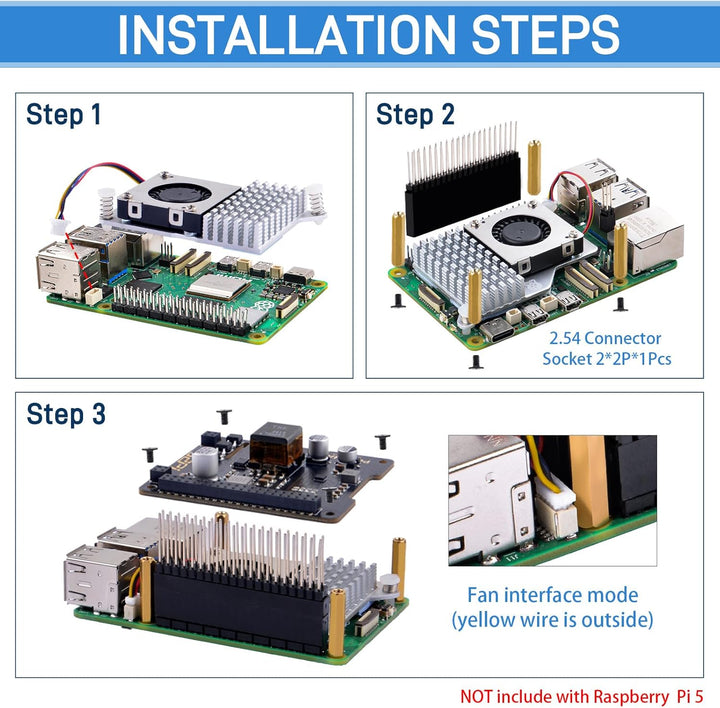 INSTALLATION STEPS

Step 1

Step 2

2.54 Connector Socket 2*2P*1Pcs

Step 3

Fan interface mode (yellow wire is outside)

NOT include with Raspberry Pi 5