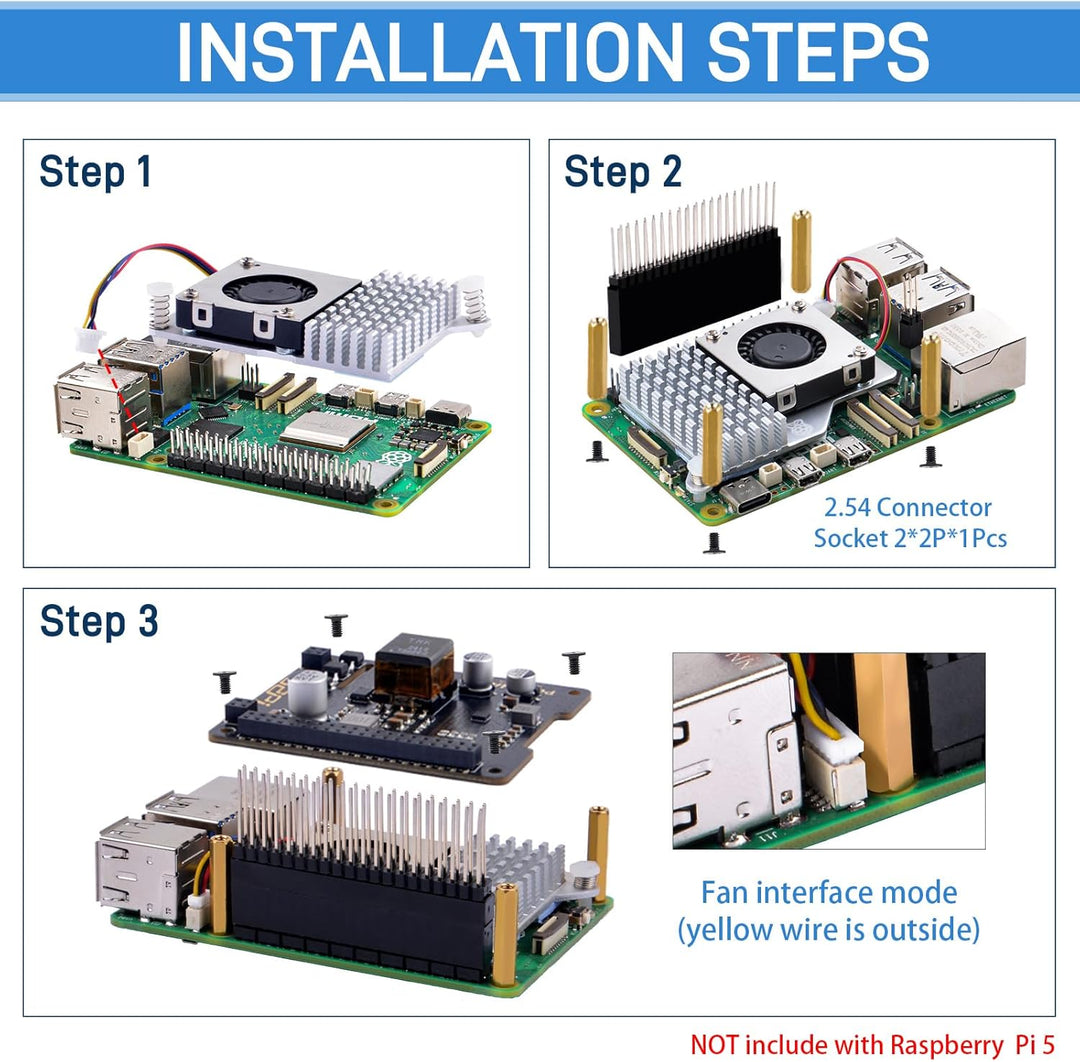 INSTALLATION STEPS

Step 1

Step 2

2.54 Connector
Socket 2*2P*1Pcs

Step 3

Fan interface mode
(yellow wire is outside)

NOT include with Raspberry Pi 5