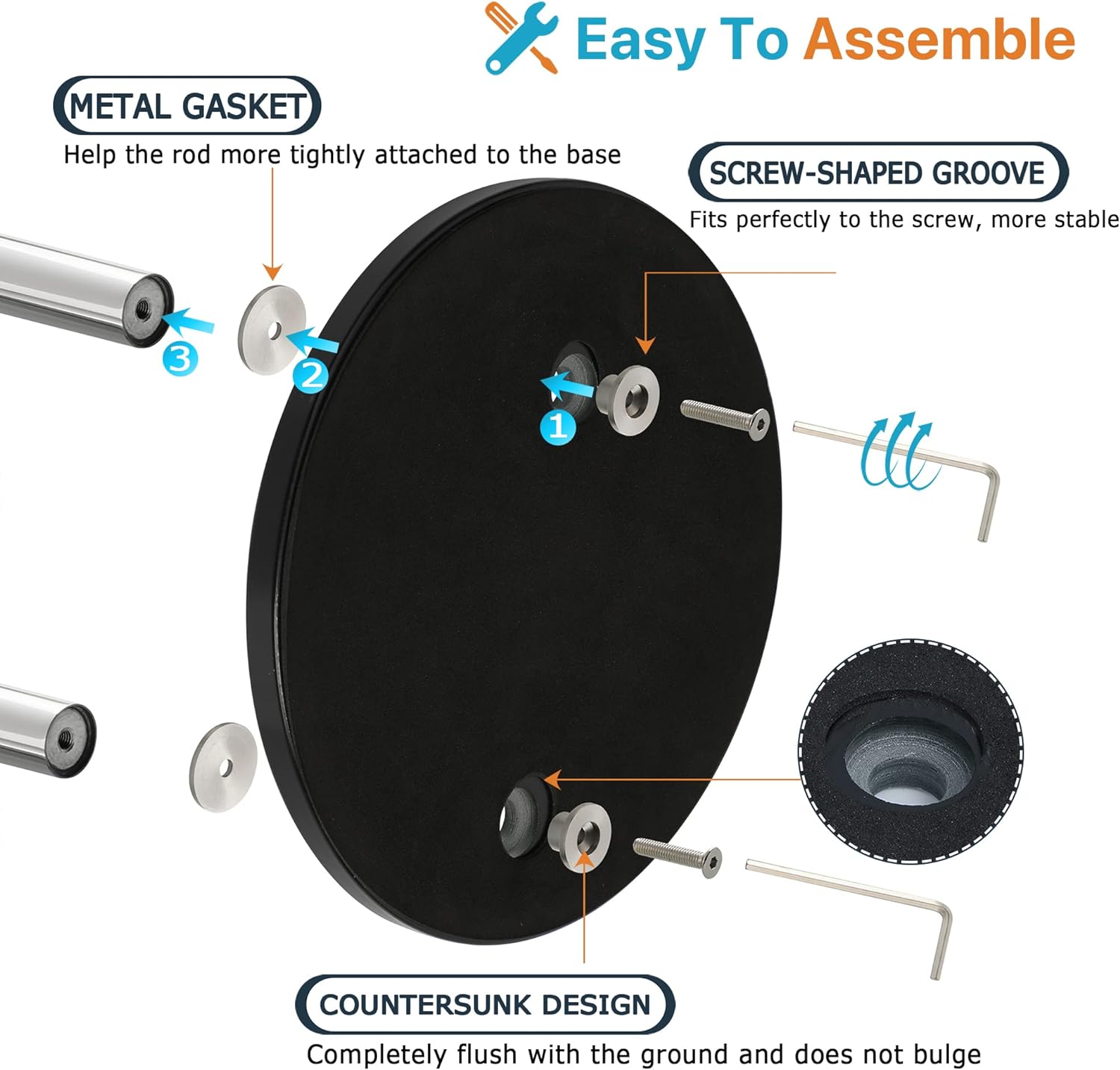 Easy To Assemble

METAL GASKET

Help the rod more tightly attached to the base

SCREW-SHAPED GROOVE

Fits perfectly to the screw, more stable

3

2

1

COUNTERSUNK DESIGN

Completely flush with the ground and does not bulge