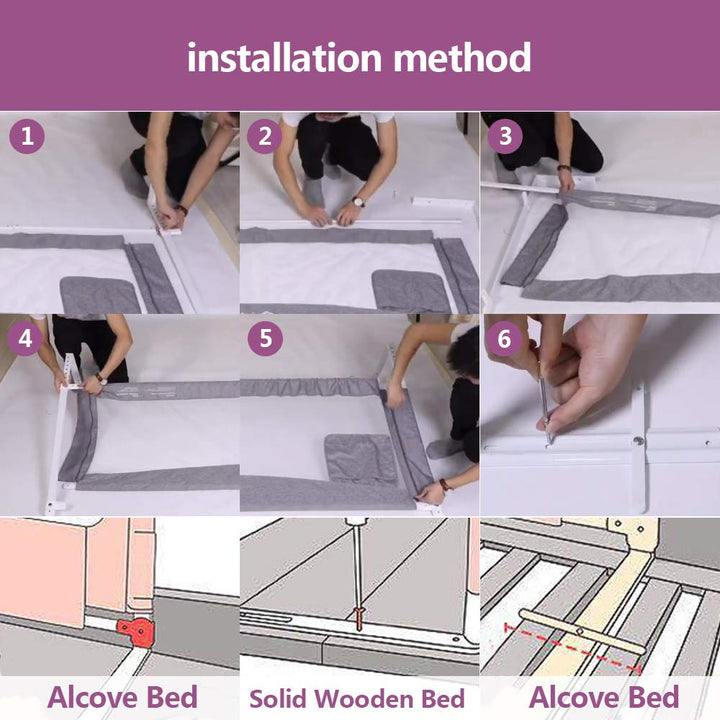 installation method

1

2

3

4

5

6

Alcove Bed

Solid Wooden Bed

Alcove Bed