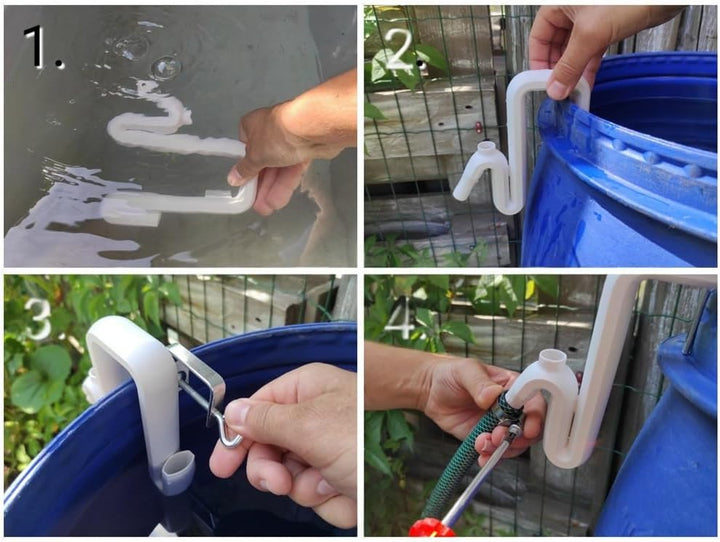 1.

2.

3

4