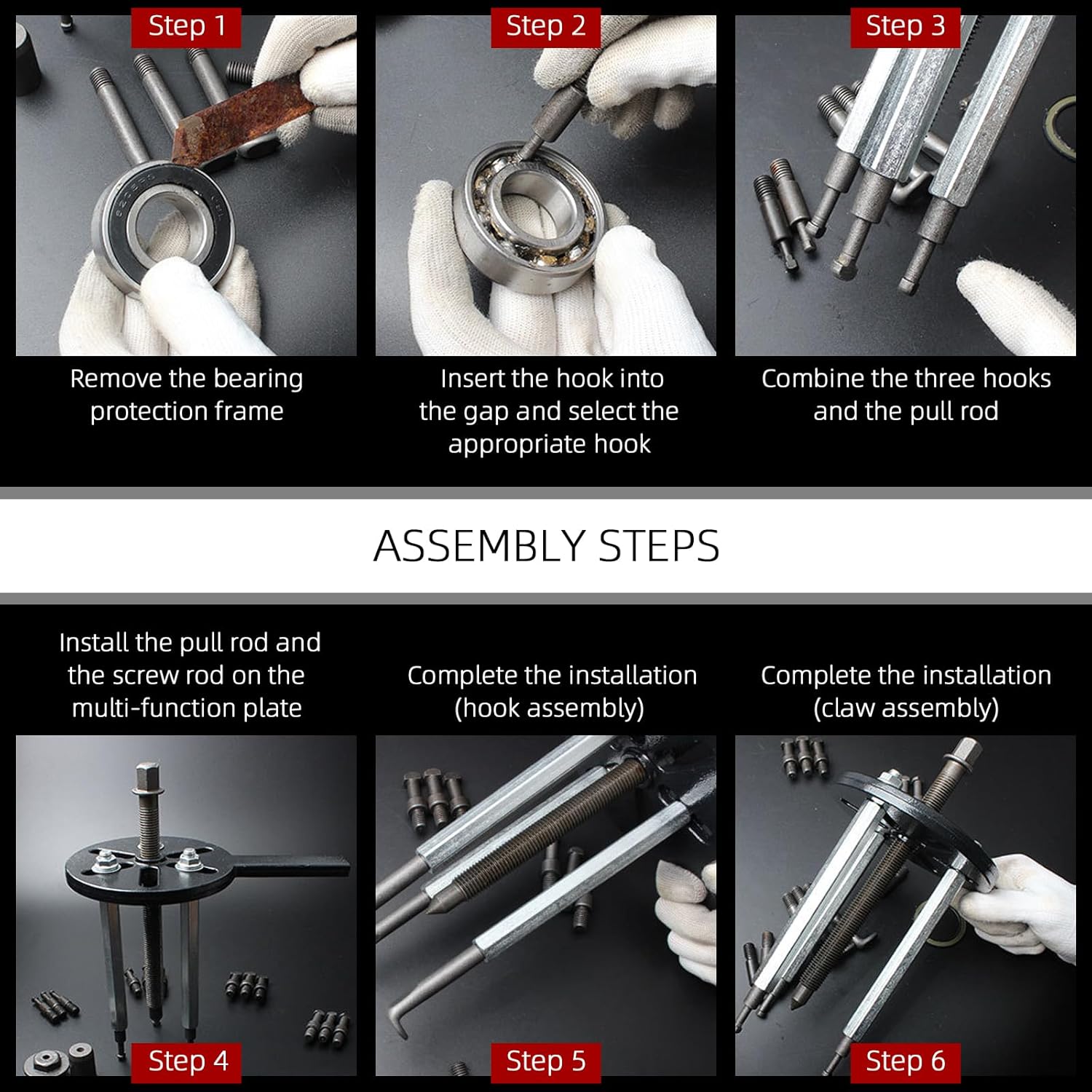 Step 1

Remove the bearing protection frame

Step 2

Insert the hook into the gap and select the appropriate hook

Step 3

Combine the three hooks and the pull rod

ASSEMBLY STEPS

Install the pull rod and the screw rod on the multi-function plate

Step 4

Complete the installation (hook assembly)

Step 5

Complete the installation (claw assembly)

Step 6