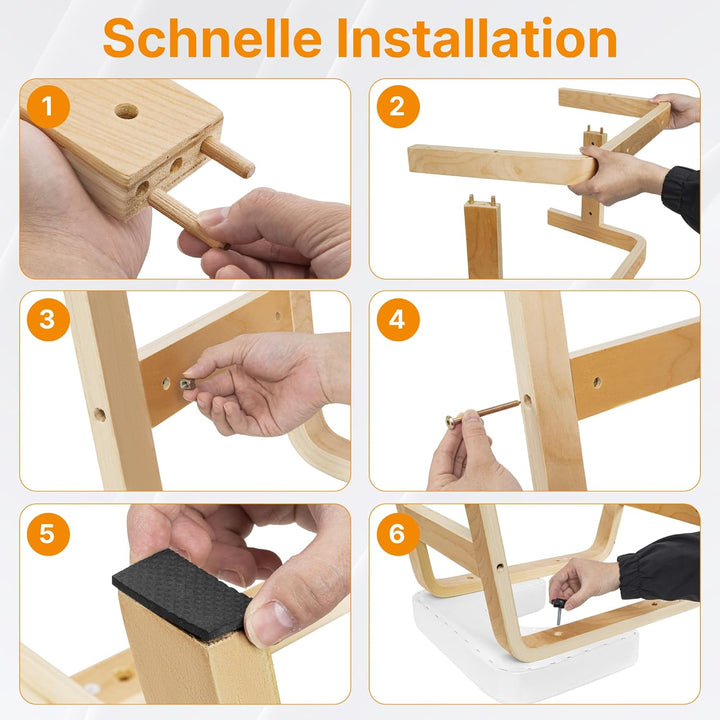 Schnelle Installation

1

2

3

4

5

6