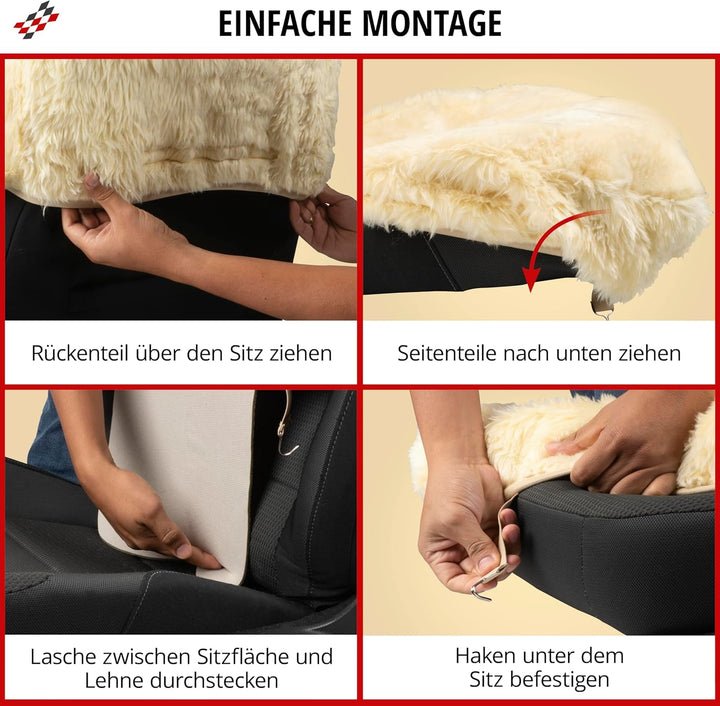 EINFACHE MONTAGE

Rückenteil über den Sitz ziehen

Seitenteile nach unten ziehen

Lasche zwischen Sitzfläche und Lehne durchstecken

Haken unter dem Sitz befestigen