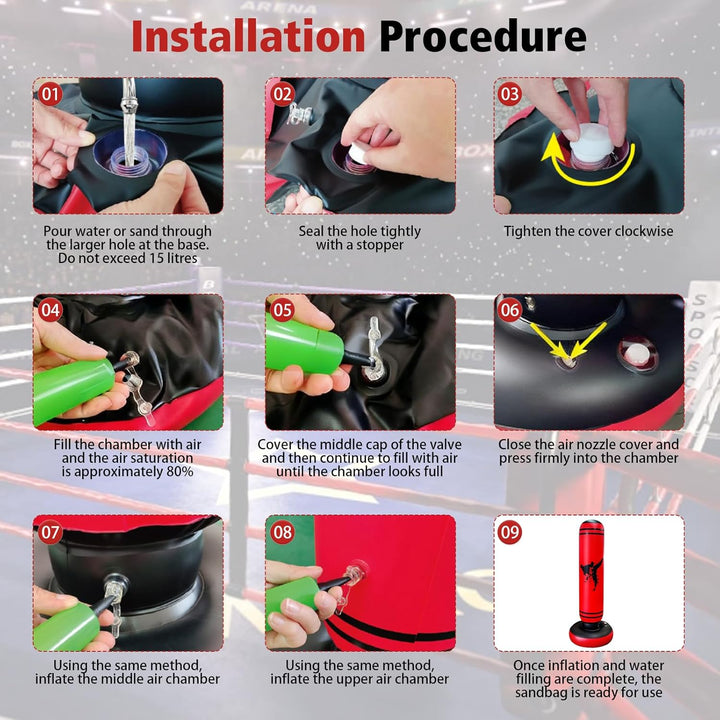 Installation Procedure

01
Pour water or sand through the larger hole at the base. Do not exceed 15 litres

02
Seal the hole tightly with a stopper

03
Tighten the cover clockwise

04
Fill the chamber with air and the air saturation is approximately 80%

05
Cover the middle cap of the valve and then continue to fill with air until the chamber looks full

06
Close the air nozzle cover and press firmly into the chamber

07
Using the same method, inflate the middle air chamber

08
Using the same method, inflate the upper air chamber

09
Once inflation and water filling are complete, the sandbag is ready for use