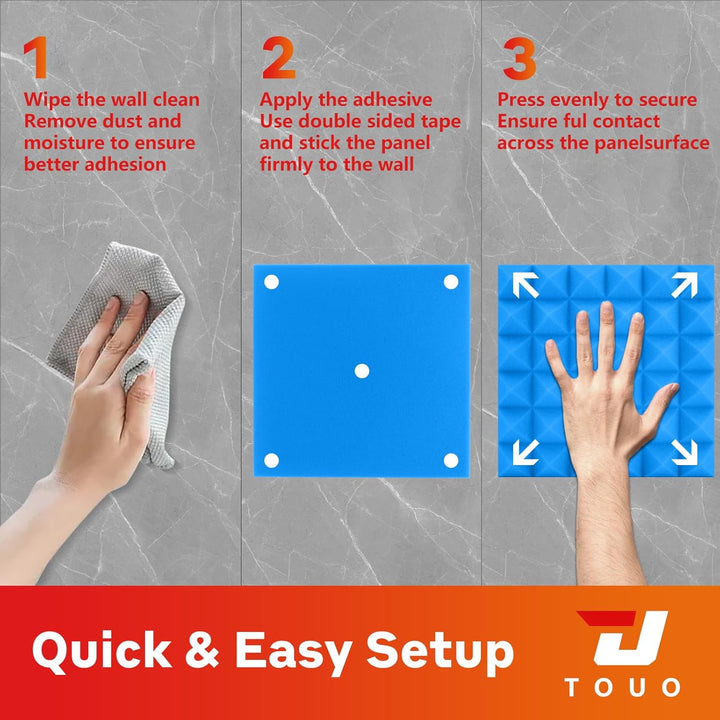 1
Wipe the wall clean
Remove dust and moisture to ensure better adhesion

2
Apply the adhesive
Use double sided tape and stick the panel firmly to the wall

3
Press evenly to secure
Ensure ful contact across the panelsurface

Quick & Easy Setup

TOUO