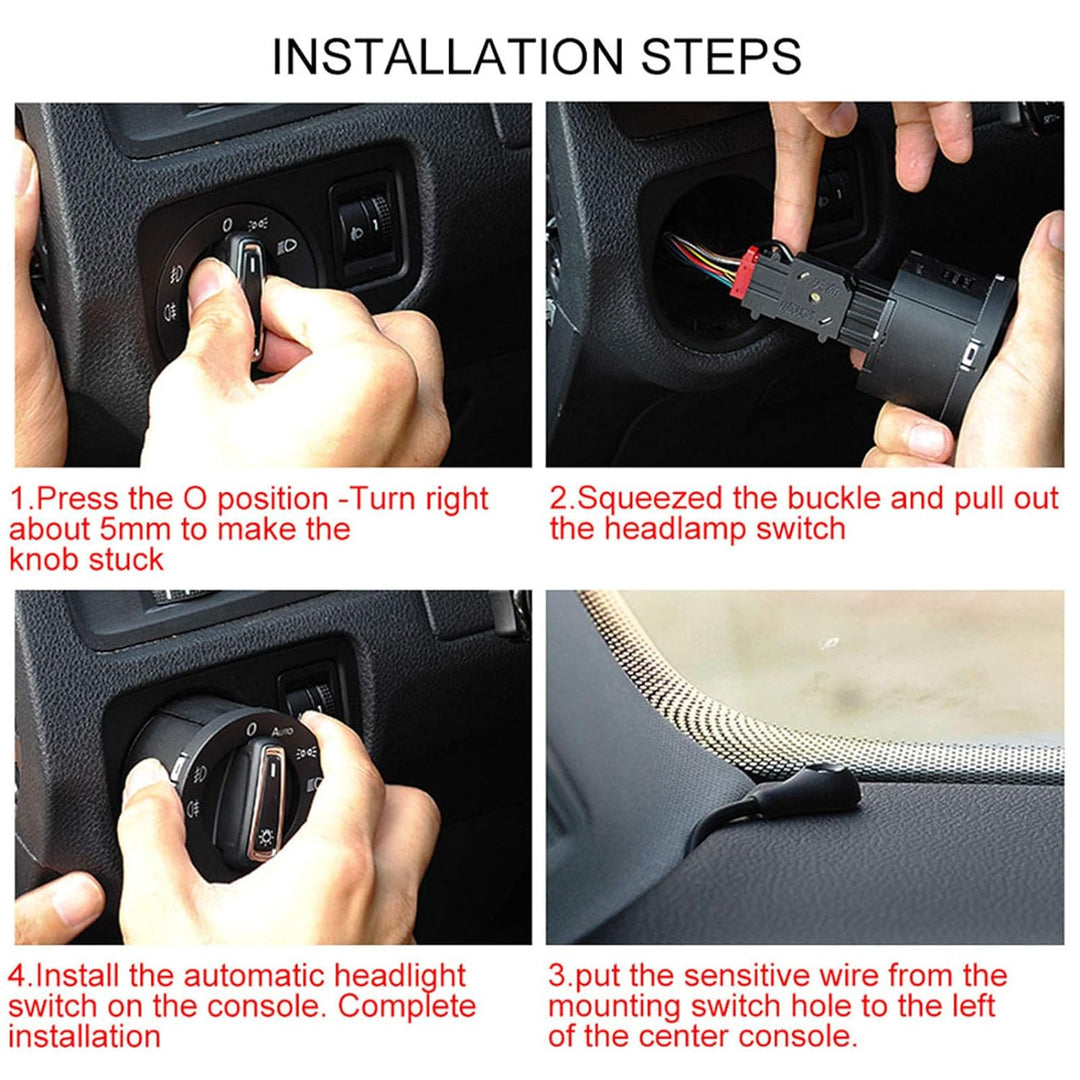 INSTALLATION STEPS

0

1

1.Press the O position -Turn right about 5mm to make the knob stuck

2.Squeezed the buckle and pull out the headlamp switch

0

AUTO

4.Install the automatic headlight switch on the console. Complete installation

3.put the sensitive wire from the mounting switch hole to the left of the center console.