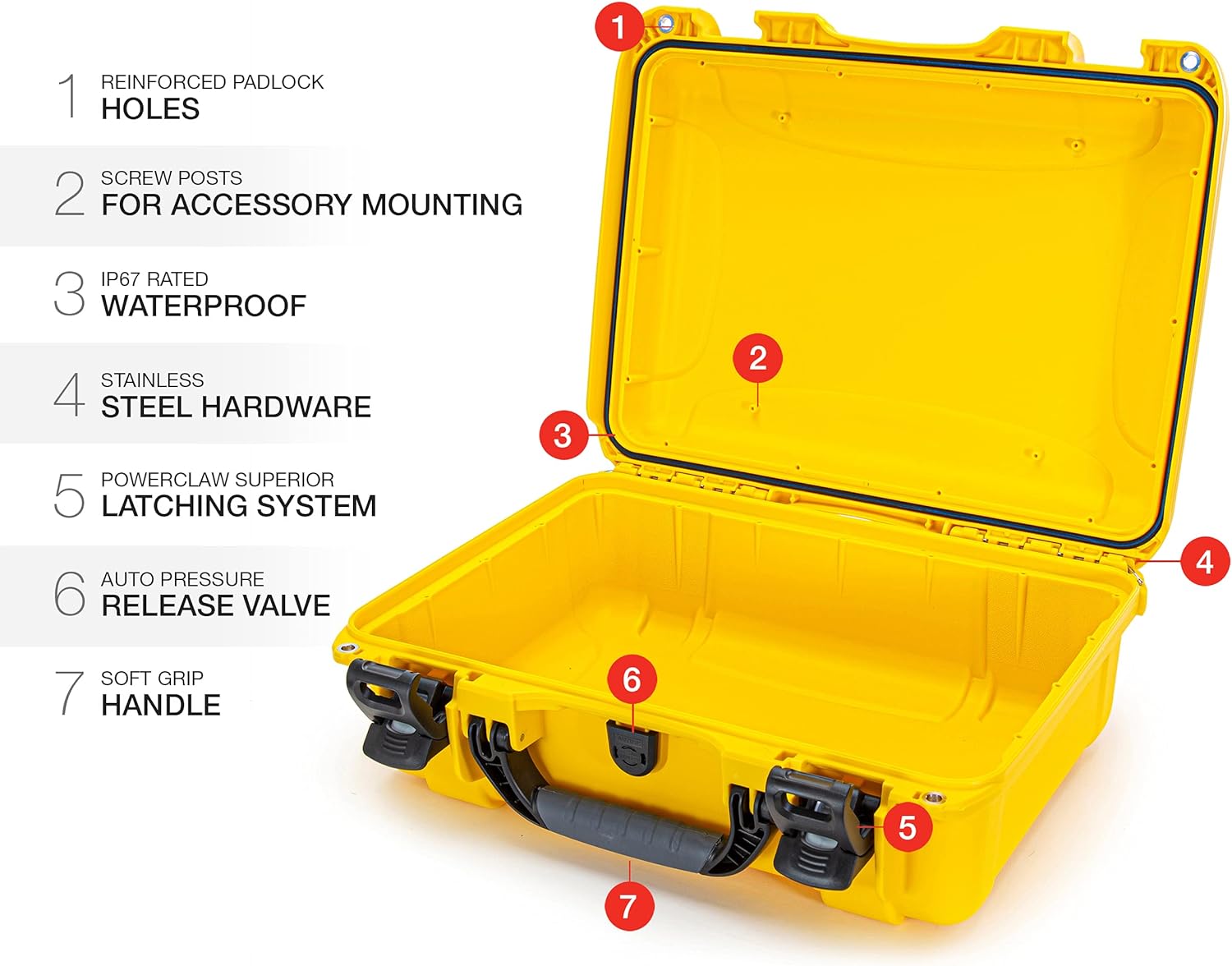 1 REINFORCED PADLOCK
HOLES

2 SCREW POSTS
FOR ACCESSORY MOUNTING

3 IP67 RATED
WATERPROOF

4 STAINLESS
STEEL HARDWARE

5 POWERCLAW SUPERIOR
LATCHING SYSTEM

6 AUTO PRESSURE
RELEASE VALVE

7 SOFT GRIP
HANDLE

1
2
3
4
6
5
7