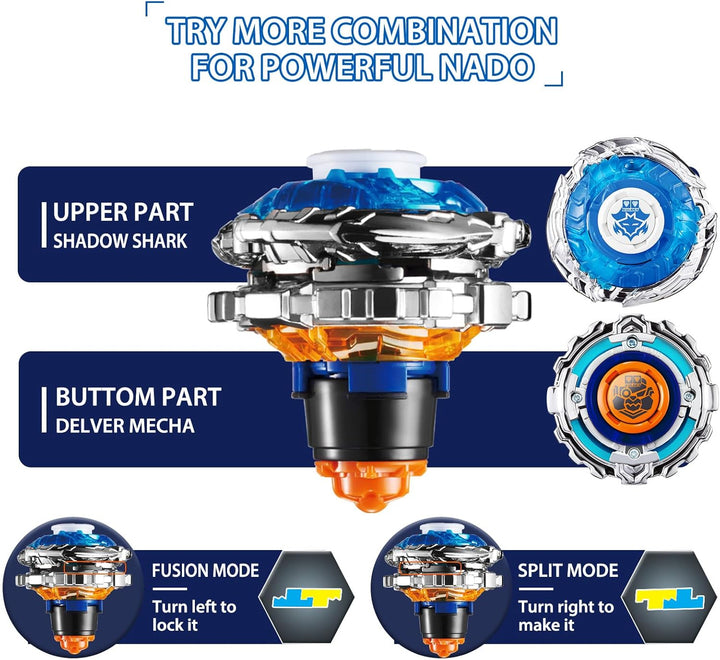 TRY MORE COMBINATION FOR POWERFUL NADO

UPPER PART
SHADOW SHARK

BUTTOM PART
DELVER MECHA

FUSION MODE
Turn left to lock it

SPLIT MODE
Turn right to make it