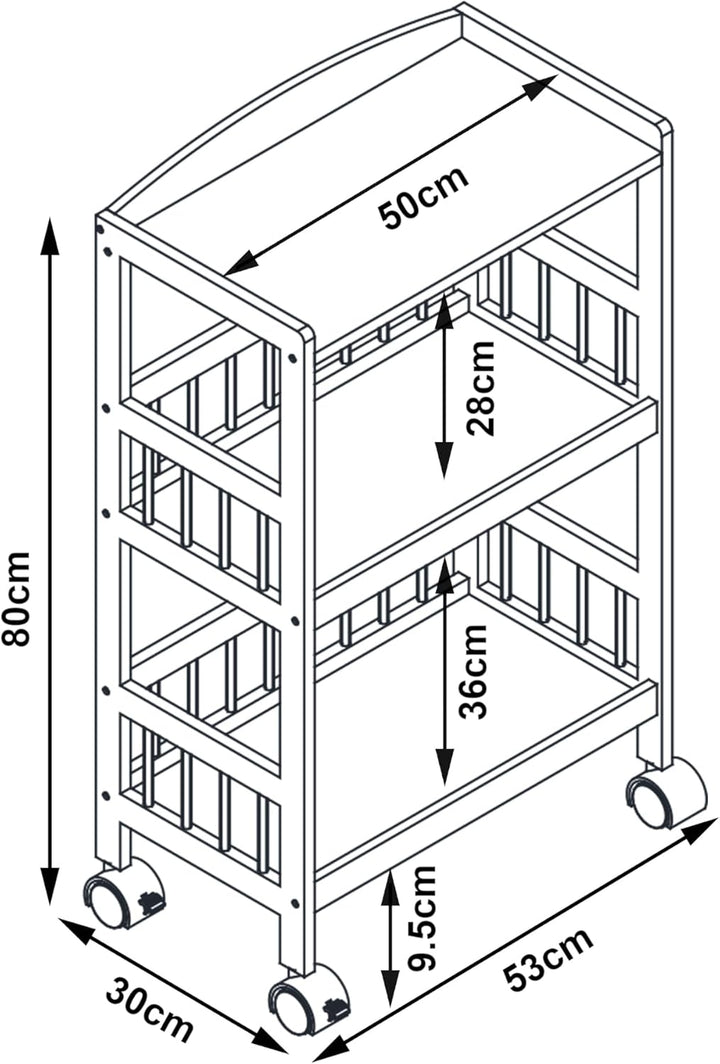 50cm
28cm
80cm
36cm
9.5cm
30cm
53cm