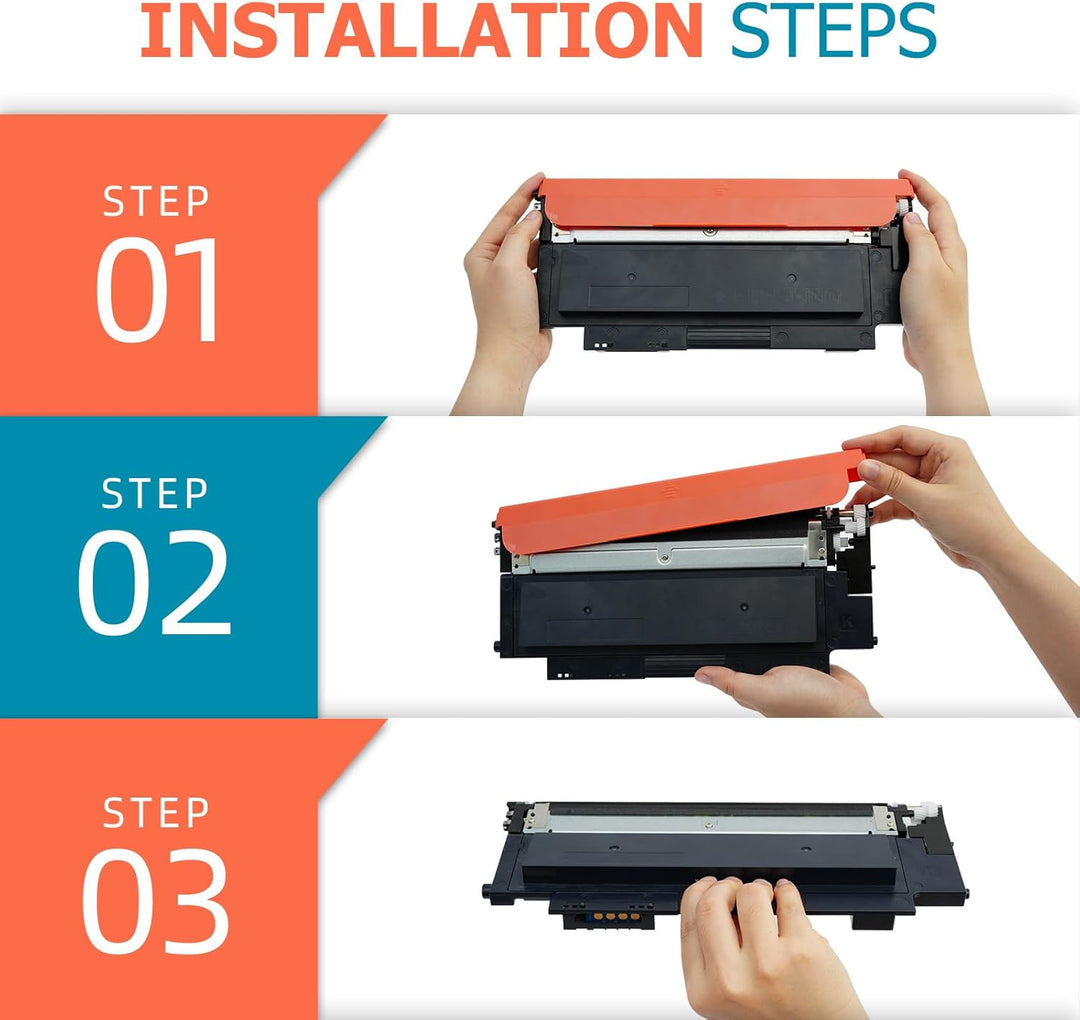 INSTALLATION STEPS

STEP
01

STEP
02

STEP
03