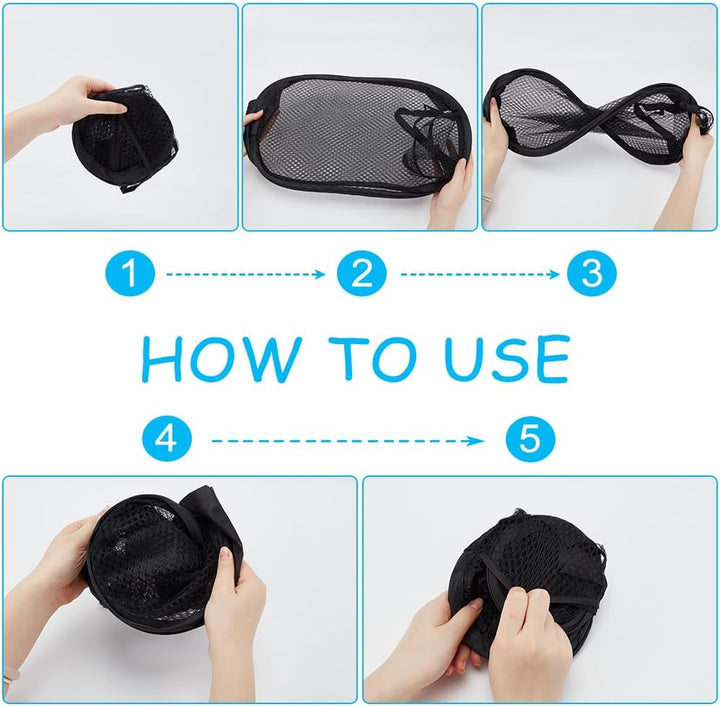 1 2 3

HOW TO USE

4 5