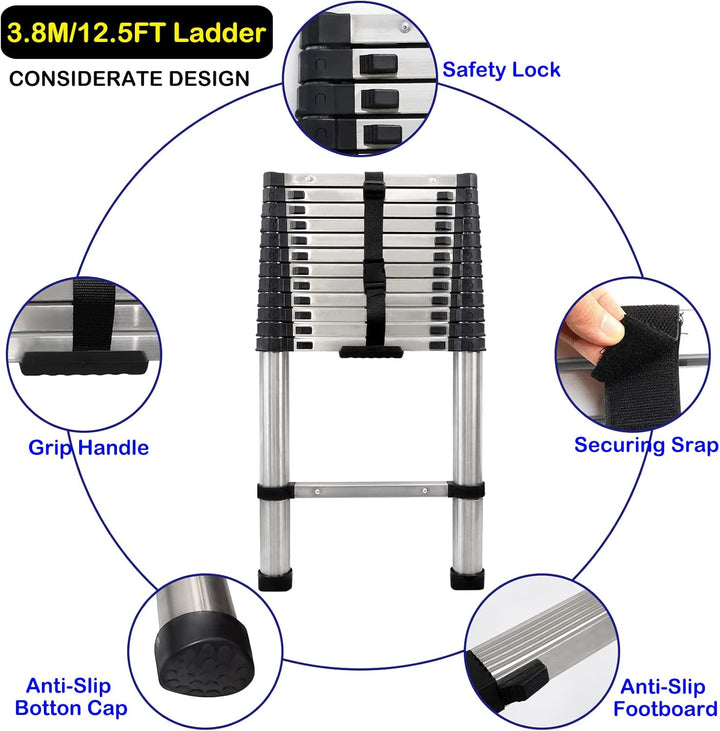 3.8M/12.5FT Ladder

CONSIDERATE DESIGN

Safety Lock

Grip Handle

Securing Srap

Anti-Slip Botton Cap

Anti-Slip Footboard