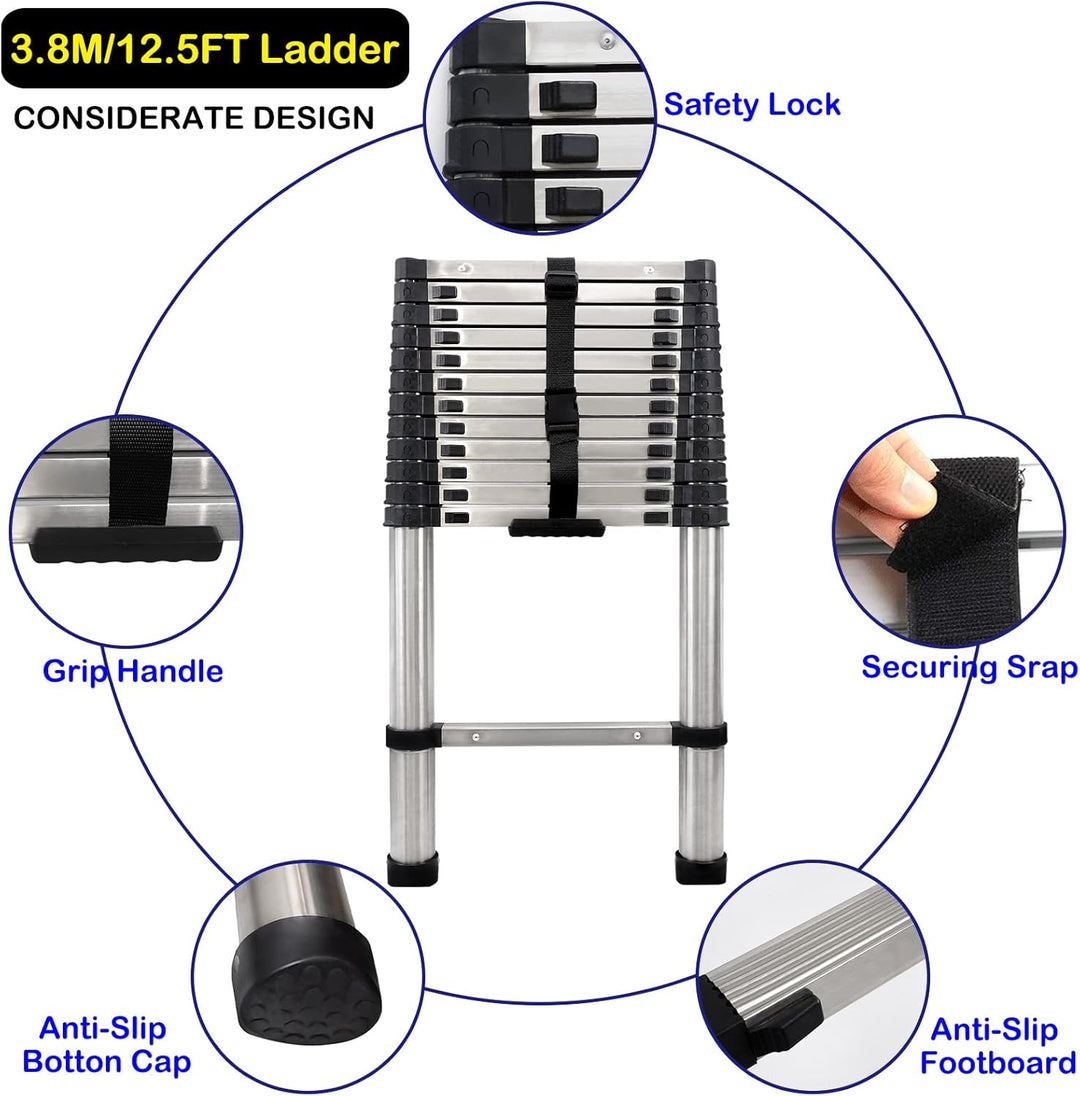 3.8M/12.5FT Ladder

CONSIDERATE DESIGN

Safety Lock

Grip Handle

Securing Srap

Anti-Slip Botton Cap

Anti-Slip Footboard