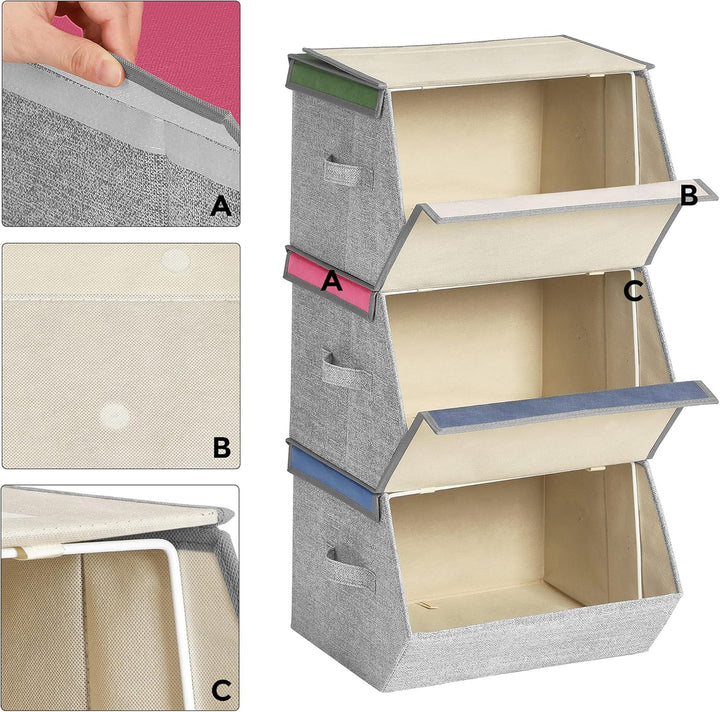 A

B

C

B

A

C