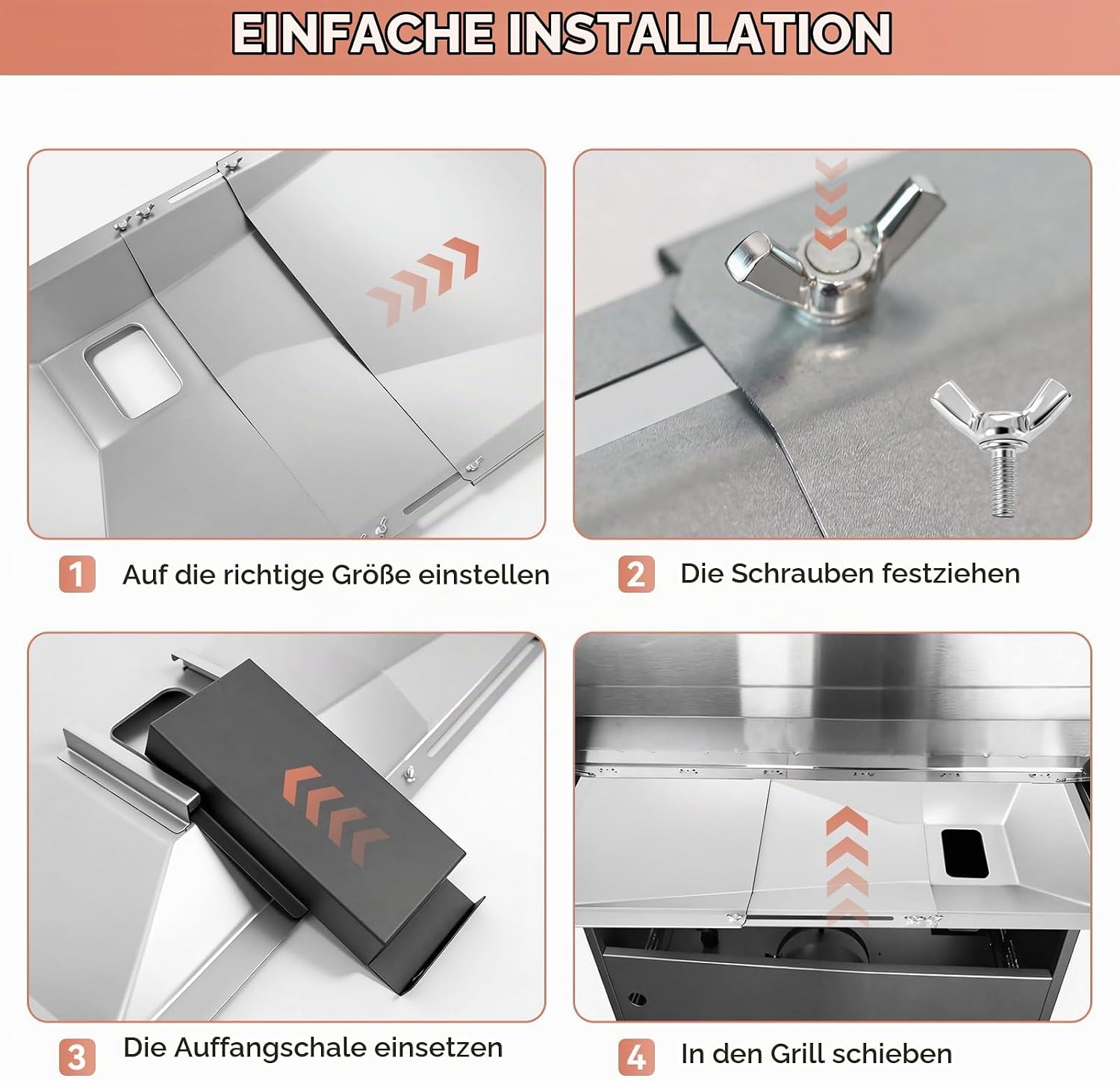 EINFACHE INSTALLATION

1 Auf die richtige Größe einstellen

2 Die Schrauben festziehen

3 Die Auffangschale einsetzen

4 In den Grill schieben