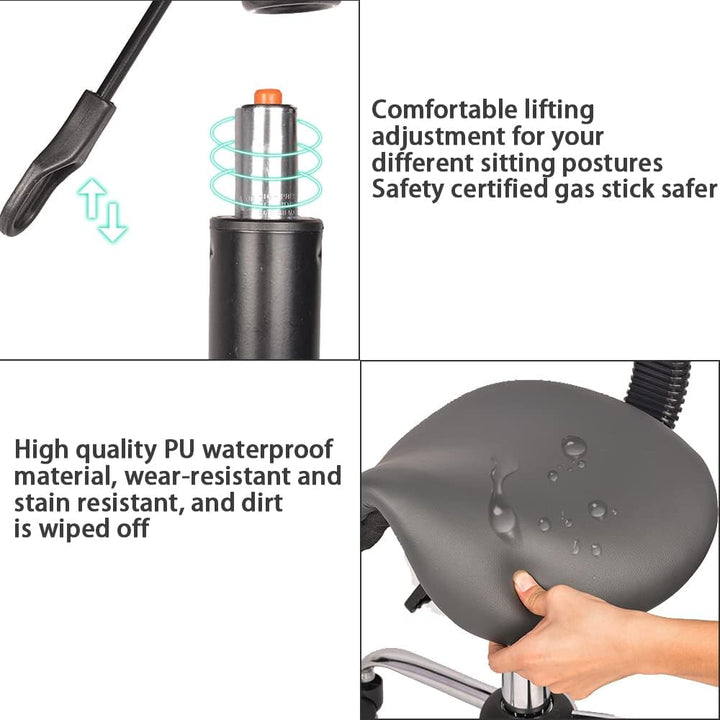 Comfortable lifting adjustment for your different sitting postures Safety certified gas stick safer

High quality PU waterproof material, wear-resistant and stain resistant, and dirt is wiped off