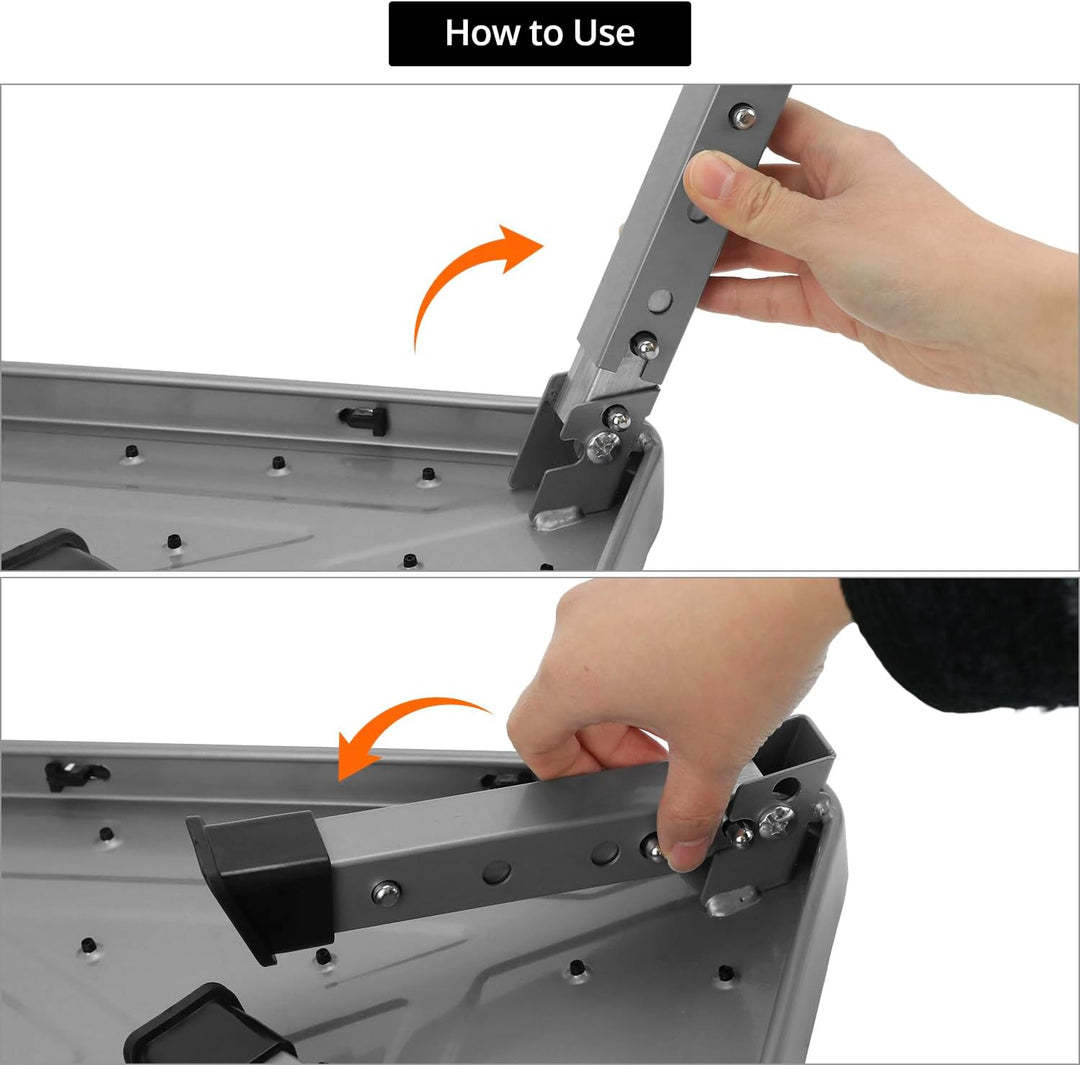 How to Use