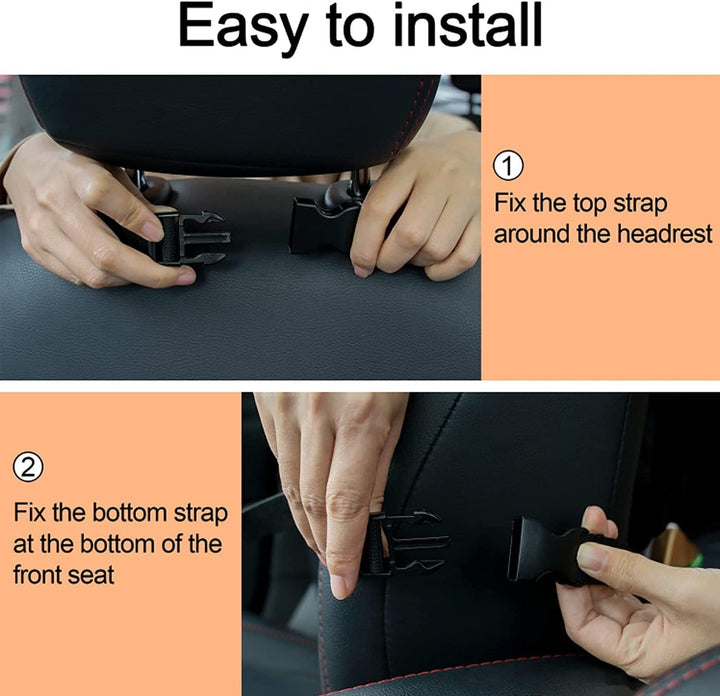 Easy to install

①
Fix the top strap around the headrest

②
Fix the bottom strap at the bottom of the front seat