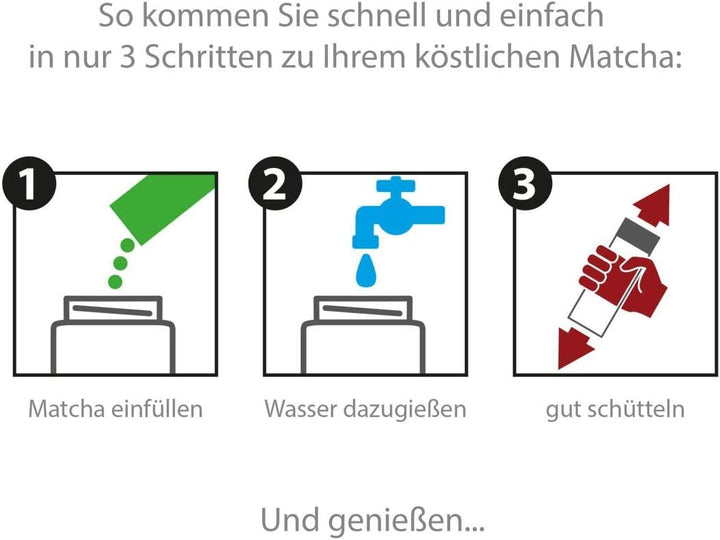 So kommen Sie schnell und einfach in nur 3 Schritten zu Ihrem köstlichen Matcha:

1

Matcha einfüllen

2

Wasser dazugießen

3

gut schütteln

Und genießen...