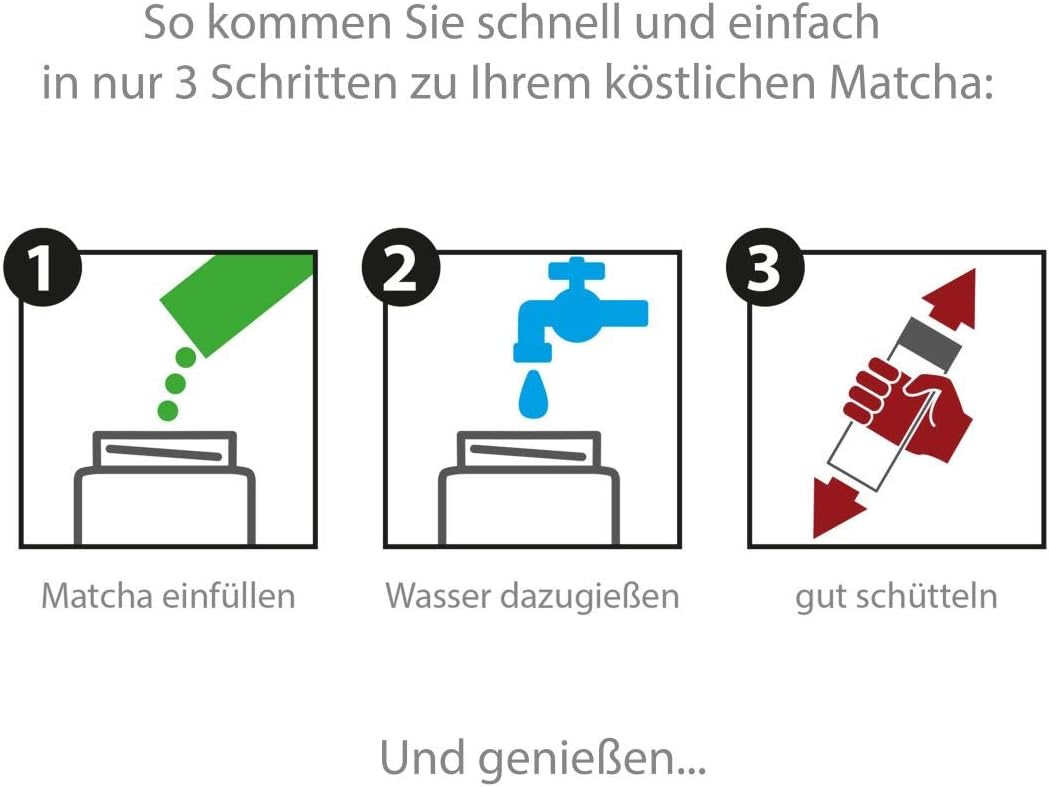 So kommen Sie schnell und einfach in nur 3 Schritten zu Ihrem köstlichen Matcha:

1

Matcha einfüllen

2

Wasser dazugießen

3

gut schütteln

Und genießen...