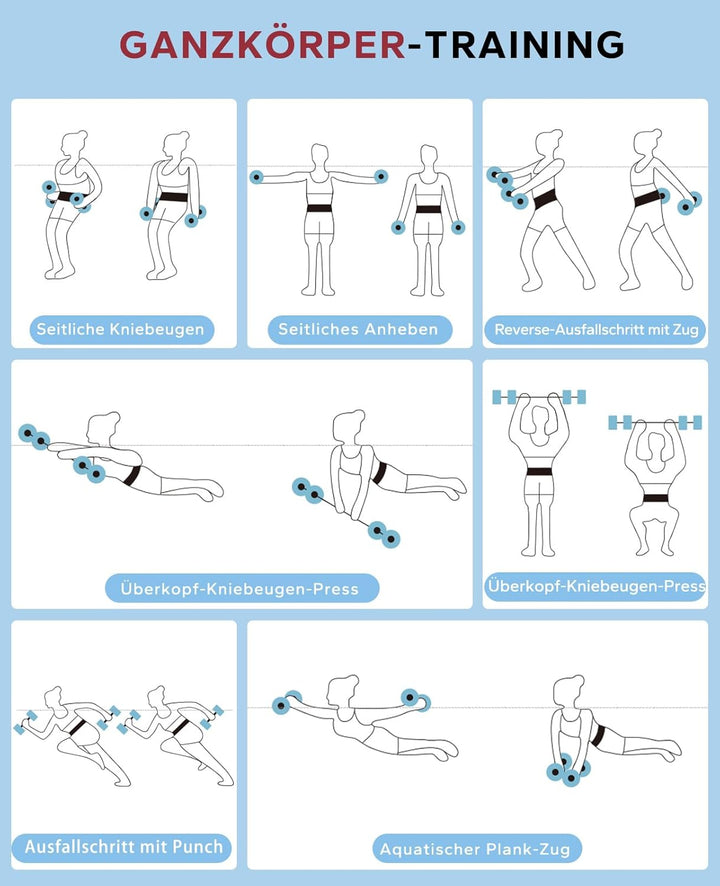 GANZKÖRPER-TRAINING

Seitliche Kniebeugen

Seitliches Anheben

Reverse-Ausfallschritt mit Zug

Überkopf-Kniebeugen-Press

Überkopf-Kniebeugen-Press

Ausfallschritt mit Punch

Aquatischer Plank-Zug