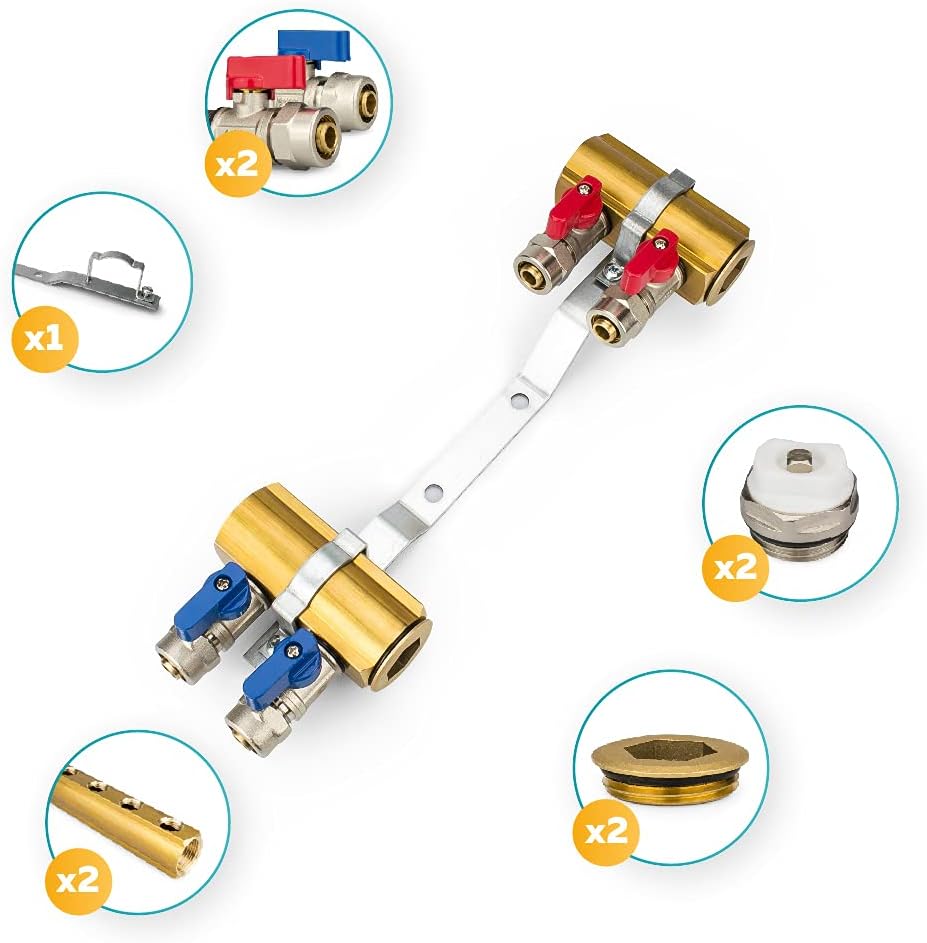 x2

x1

x2

x2

x2