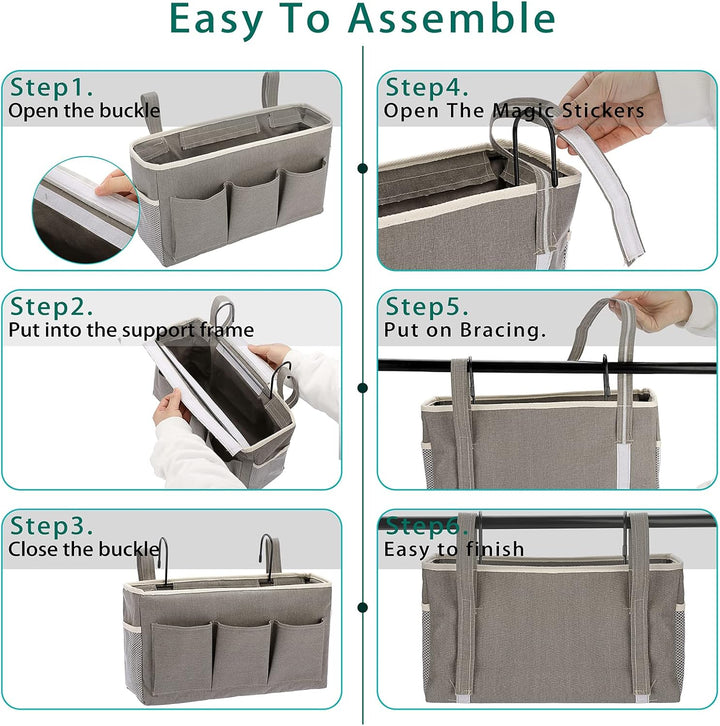 Easy To Assemble

Step1.
Open the buckle

Step2.
Put into the support frame

Step3.
Close the buckle

Step4.
Open The Magic Stickers

Step5.
Put on Bracing.

Step6.
Easy to finish