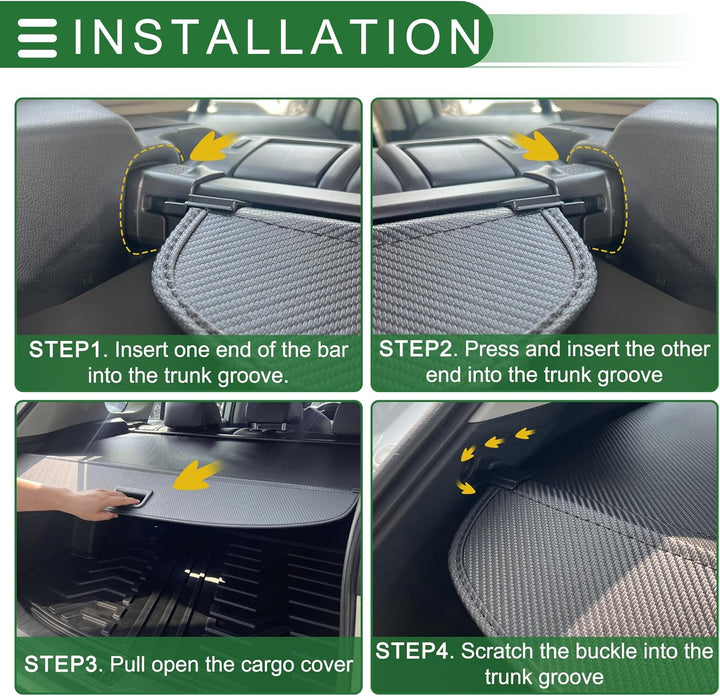 INSTALLATION

STEP1. Insert one end of the bar into the trunk groove.

STEP2. Press and insert the other end into the trunk groove

STEP3. Pull open the cargo cover

STEP4. Scratch the buckle into the trunk groove